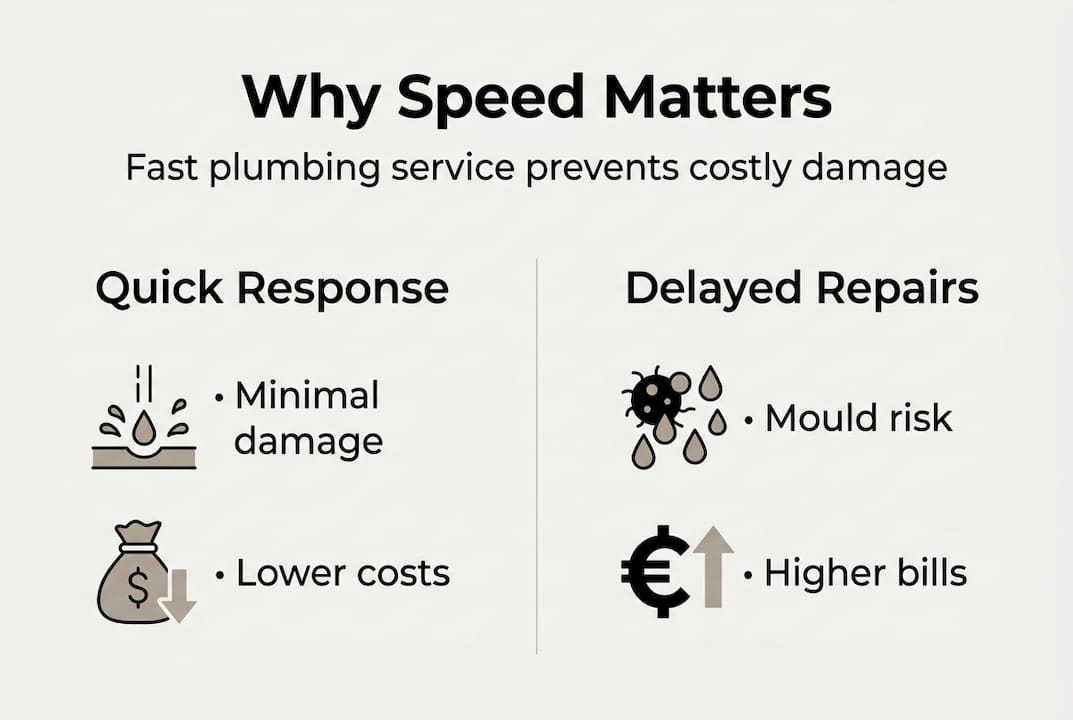 Why Speed Matters

Fast plumbing service prevents costly damage

Quick Response

• Minimal damage

$ • Lower costs

Delayed Repairs

• Mould risk

€ • Higher bills