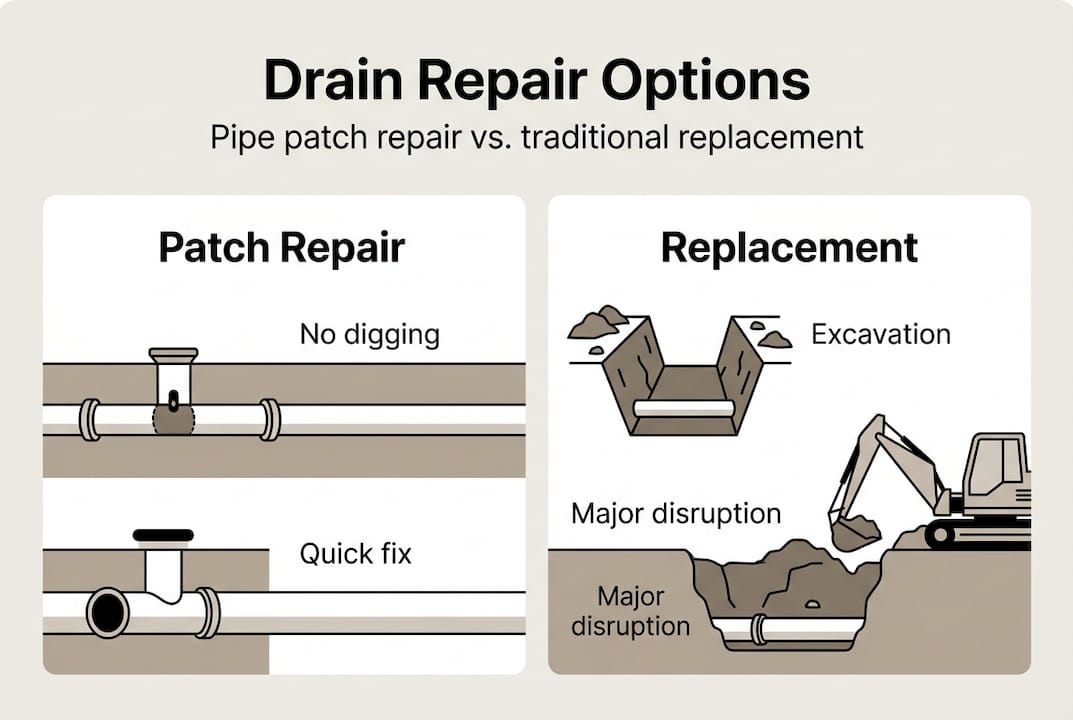 Drain Repair Options

Pipe patch repair vs. traditional replacement

Patch Repair

No digging

Quick fix

Replacement

Excavation

Major disruption

Major disruption