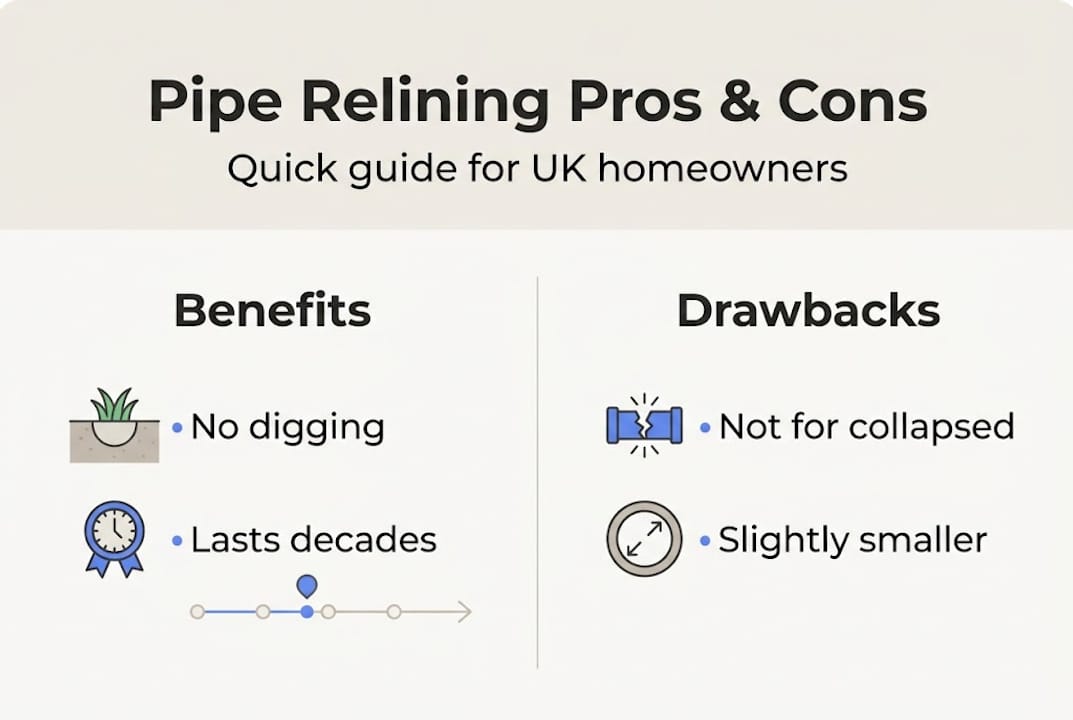 Pipe Relining Pros & Cons
Quick guide for UK homeowners

Benefits

• No digging

• Lasts decades

Drawbacks

• Not for collapsed

• Slightly smaller