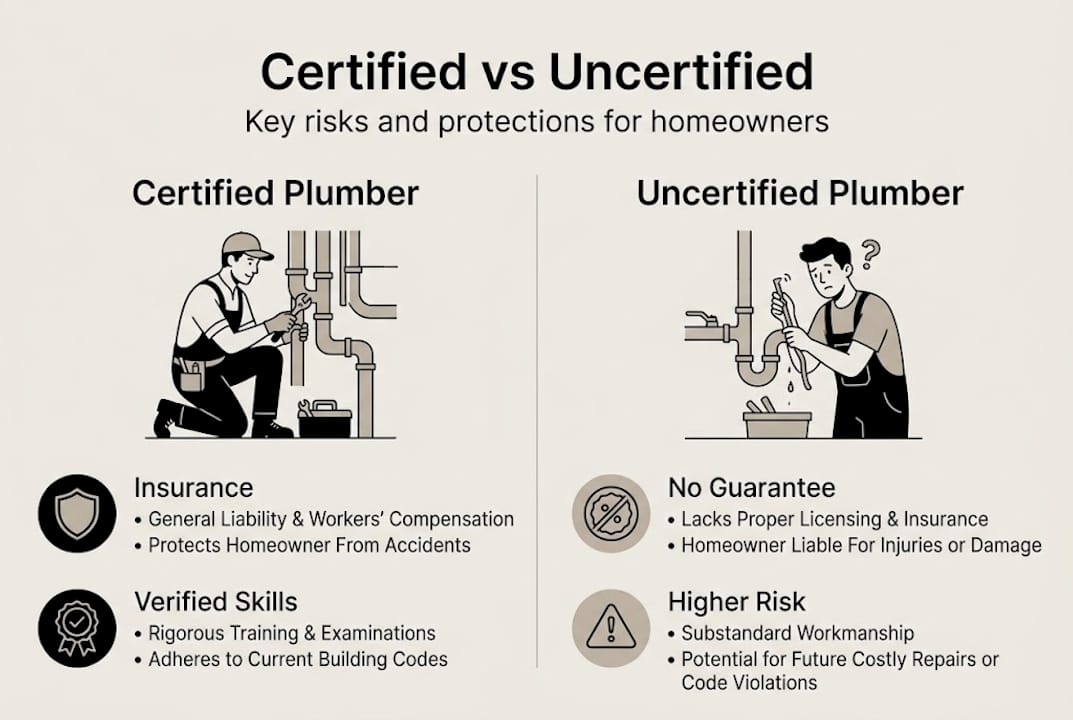 Certified vs Uncertified

Key risks and protections for homeowners

Certified Plumber

Insurance
• General Liability & Workers' Compensation
• Protects Homeowner From Accidents

Verified Skills
• Rigorous Training & Examinations
• Adheres to Current Building Codes

Uncertified Plumber

?

No Guarantee
• Lacks Proper Licensing & Insurance
• Homeowner Liable For Injuries or Damage

Higher Risk
• Substandard Workmanship
• Potential for Future Costly Repairs or Code Violations