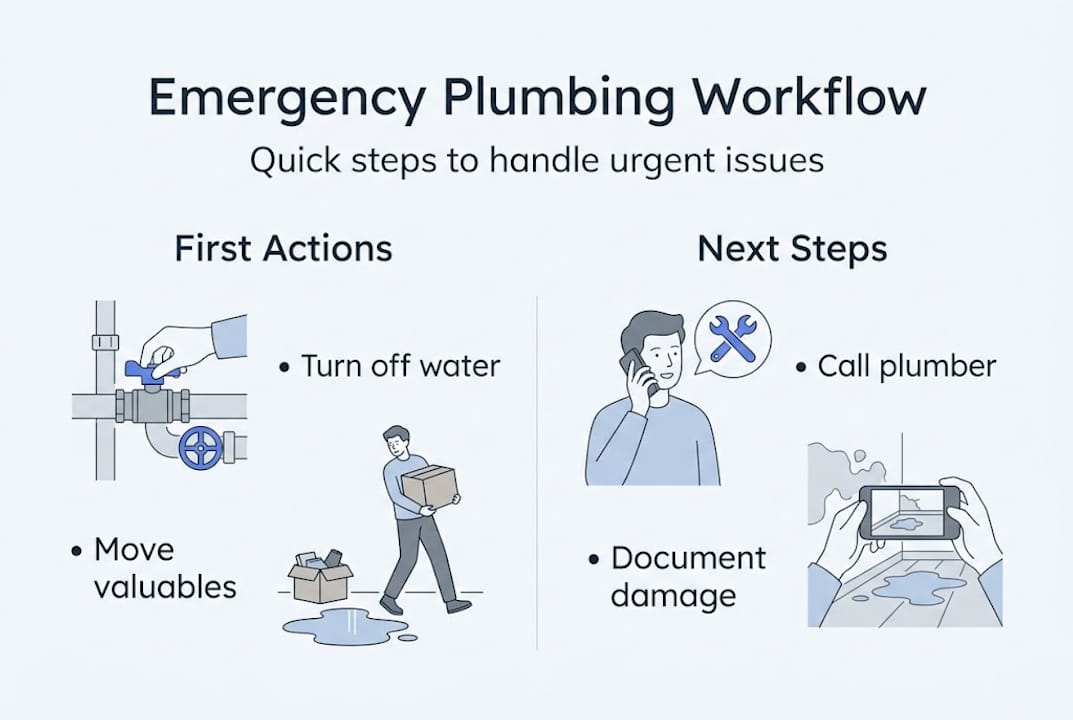 Emergency Plumbing Workflow

Quick steps to handle urgent issues

First Actions

• Turn off water

• Move valuables

Next Steps

• Call plumber

• Document damage