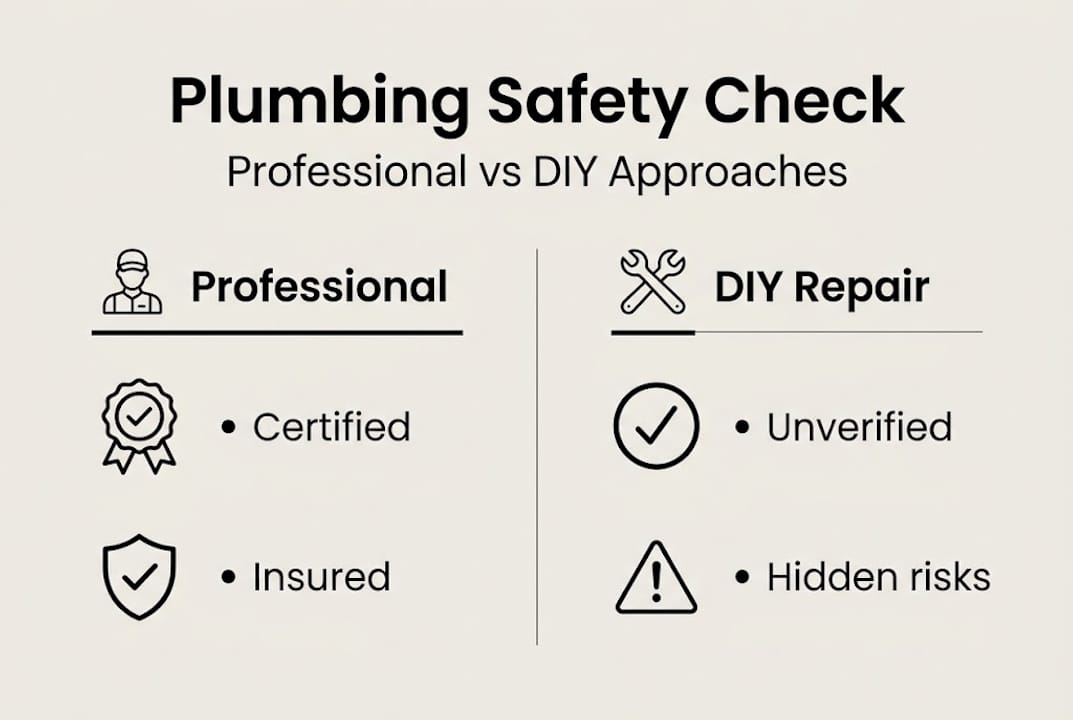 Plumbing Safety Check
Professional vs DIY Approaches

Professional

• Certified

• Insured

DIY Repair

• Unverified

• Hidden risks