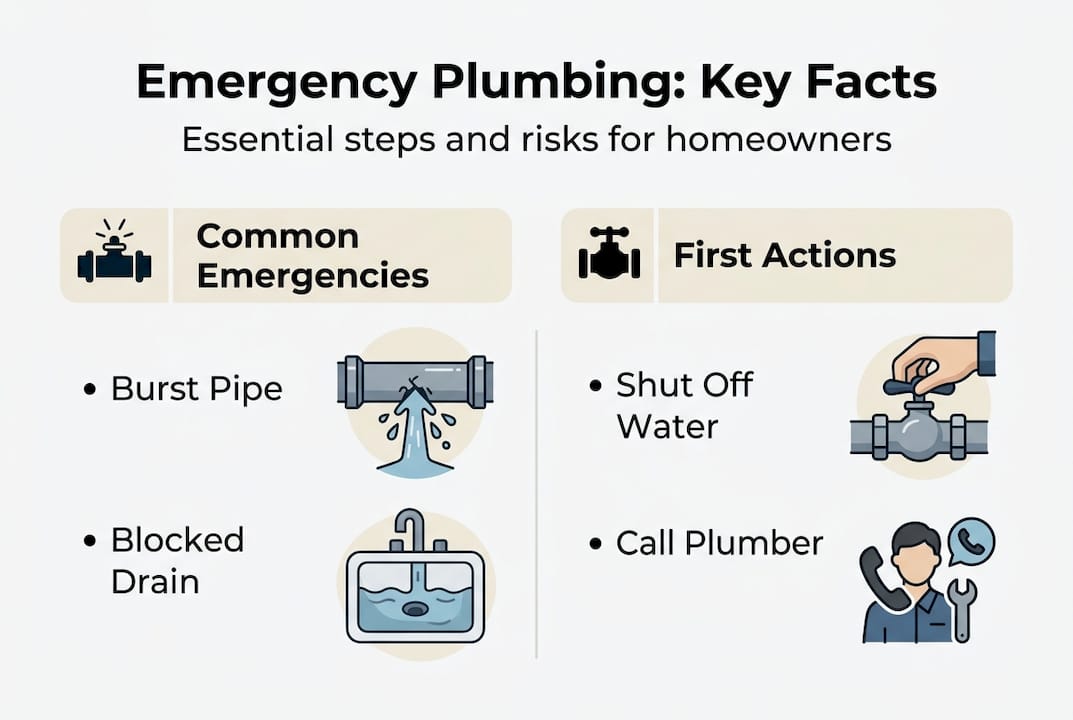 Emergency Plumbing: Key Facts

Essential steps and risks for homeowners

Common Emergencies

• Burst Pipe

• Blocked Drain

First Actions

• Shut Off Water

• Call Plumber