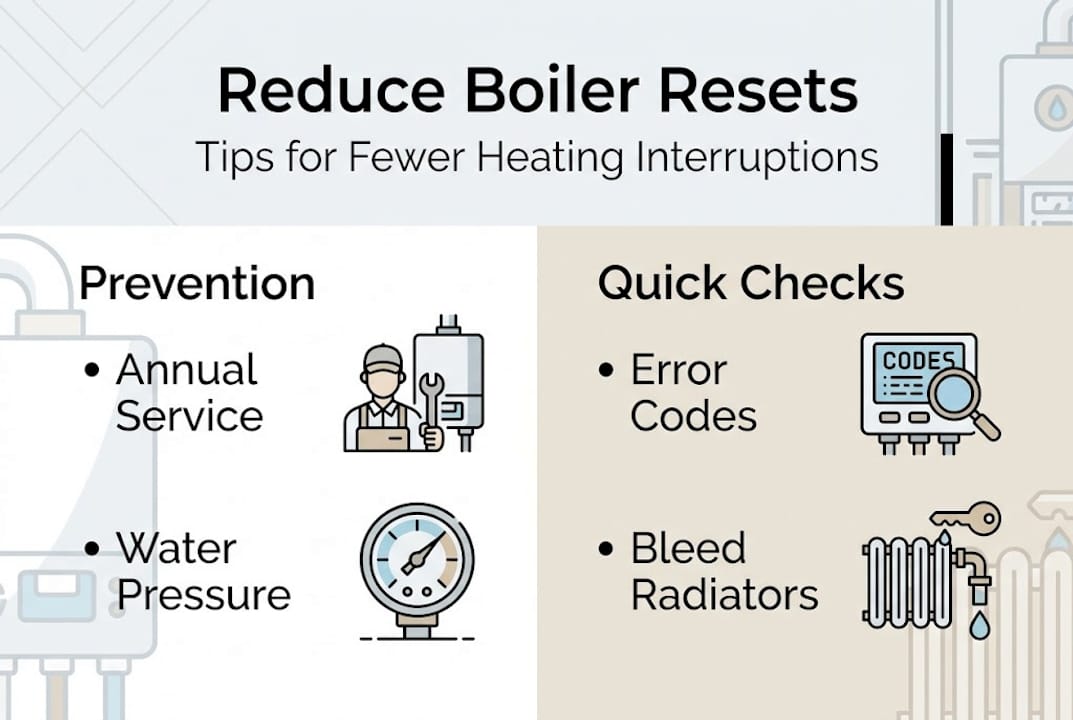 Reduce Boiler Resets

Tips for Fewer Heating Interruptions

Prevention

• Annual Service

• Water Pressure

Quick Checks

• Error Codes

CODES

• Bleed Radiators