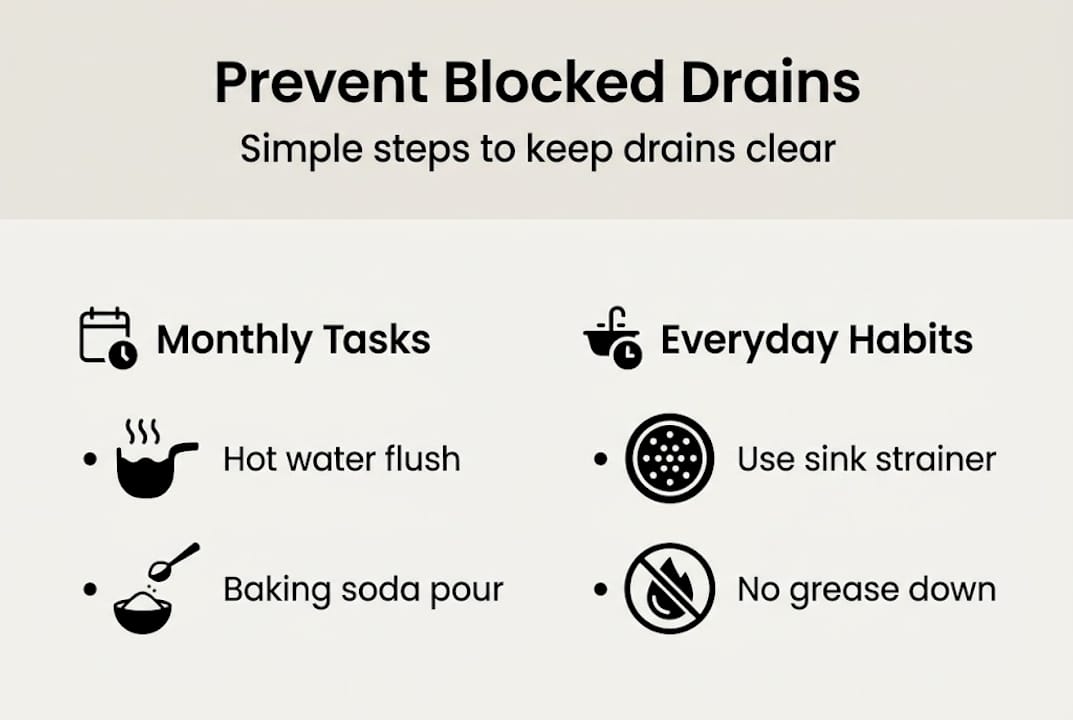 Prevent Blocked Drains

Simple steps to keep drains clear

Monthly Tasks

• Hot water flush

• Baking soda pour

Everyday Habits

• Use sink strainer

• No grease down