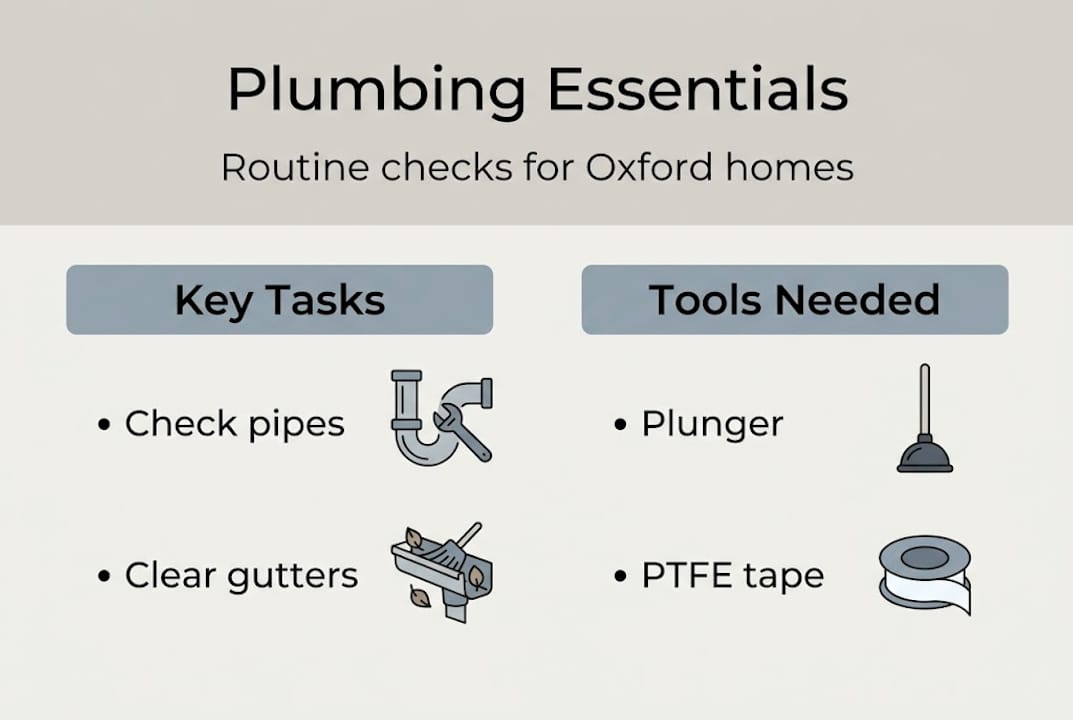 Plumbing Essentials

Routine checks for Oxford homes

Key Tasks

• Check pipes

• Clear gutters

Tools Needed

• Plunger

• PTFE tape