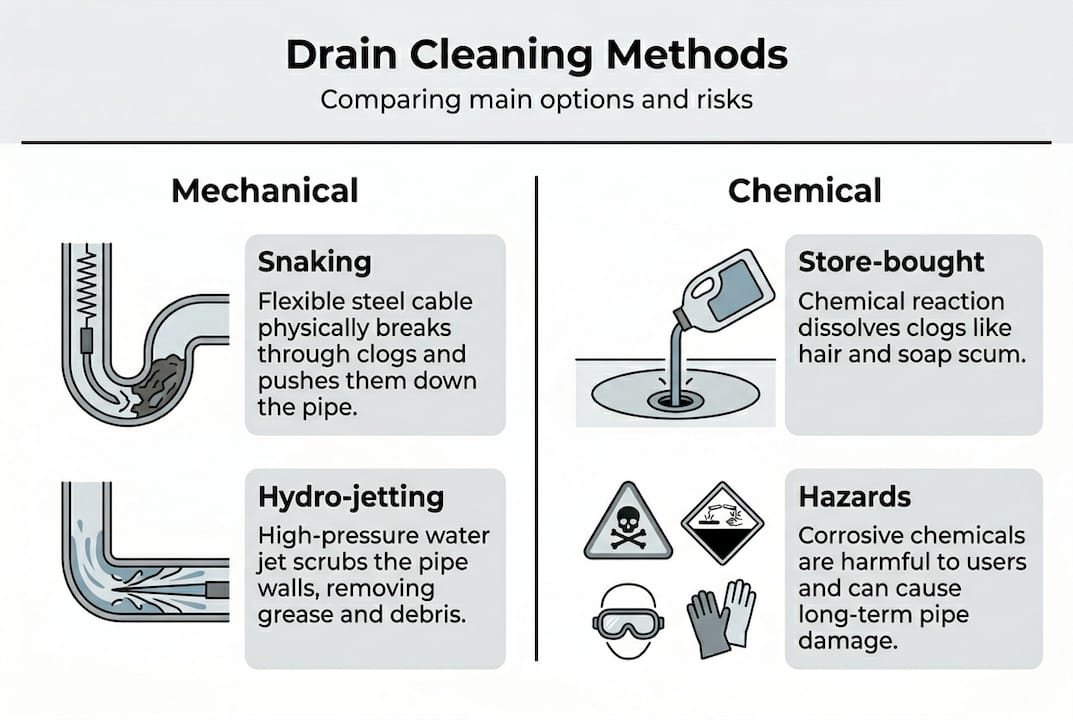 Drain Cleaning Methods

Comparing main options and risks

Mechanical

Snaking

Flexible steel cable physically breaks through clogs and pushes them down the pipe.

Hydro-jetting

High-pressure water jet scrubs the pipe walls, removing grease and debris.

Chemical

Store-bought

Chemical reaction dissolves clogs like hair and soap scum.

Hazards

Corrosive chemicals are harmful to users and can cause long-term pipe damage.