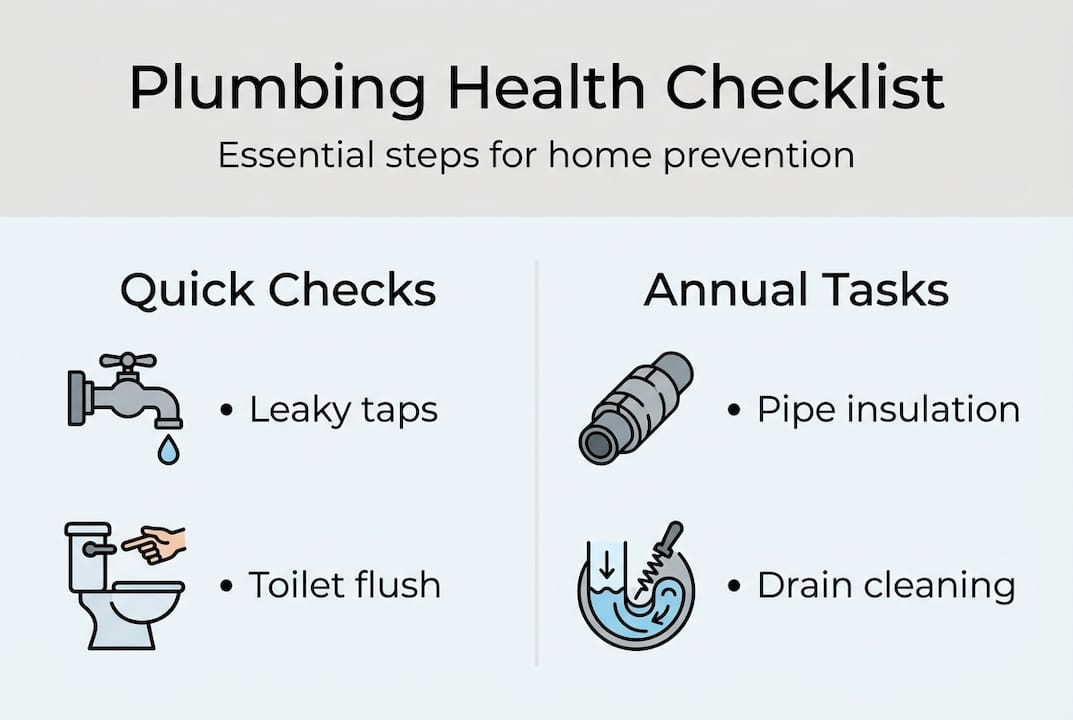 Plumbing Health Checklist

Essential steps for home prevention

Quick Checks

• Leaky taps

• Toilet flush

Annual Tasks

• Pipe insulation

• Drain cleaning