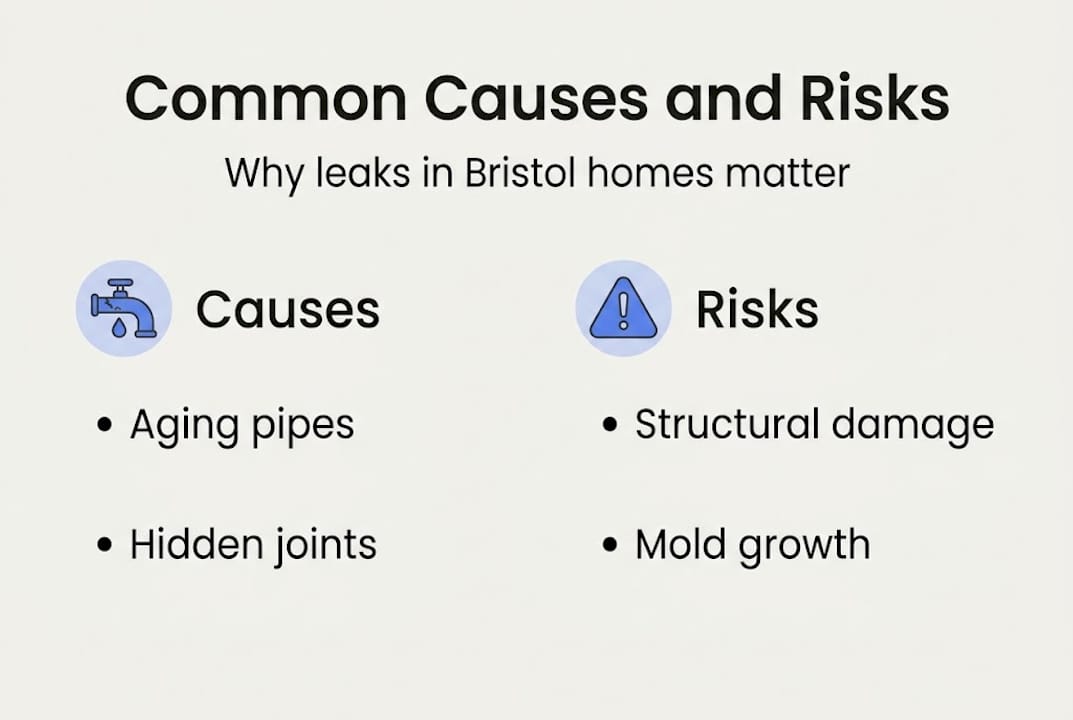 Common Causes and Risks

Why leaks in Bristol homes matter

Causes

• Aging pipes

• Hidden joints

Risks

• Structural damage

• Mold growth