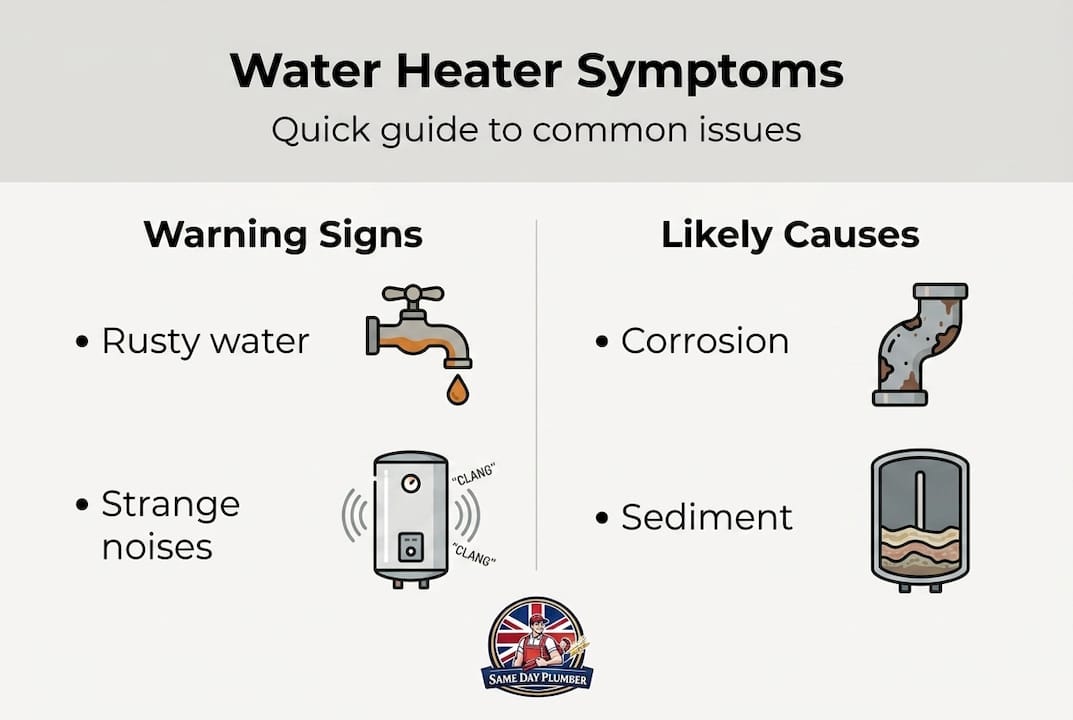 Water Heater Symptoms

Quick guide to common issues

Warning Signs

• Rusty water

• Strange noises

"CLANG"

"CLANG"

Likely Causes

• Corrosion

• Sediment

SAME DAY PLUMBER