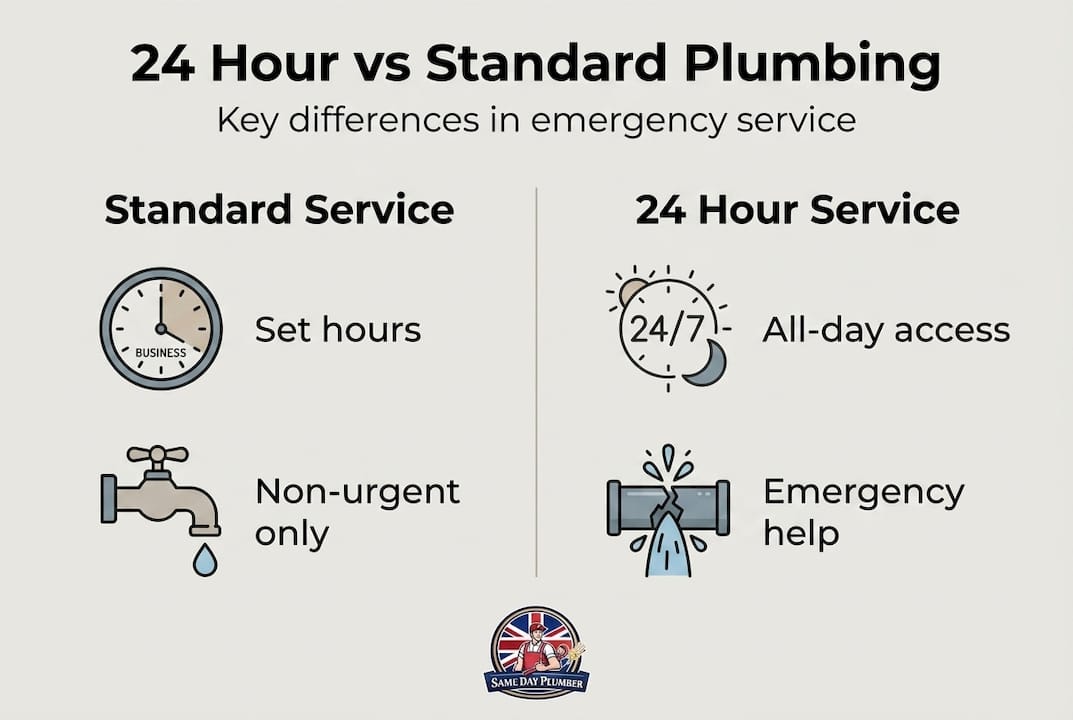 24 Hour vs Standard Plumbing

Key differences in emergency service

Standard Service

BUSINESS

Set hours

Non-urgent only

24 Hour Service

24/7

All-day access

Emergency help

SAME DAY PLUMBER