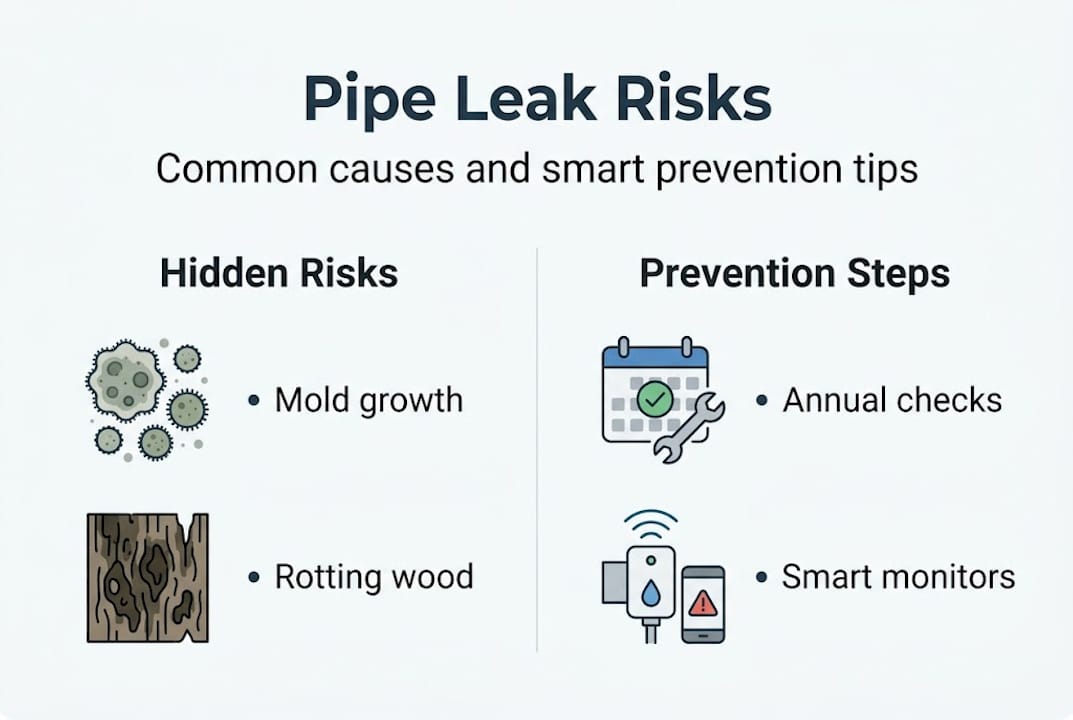 Pipe Leak Risks

Common causes and smart prevention tips

Hidden Risks

• Mold growth

• Rotting wood

Prevention Steps

• Annual checks

• Smart monitors