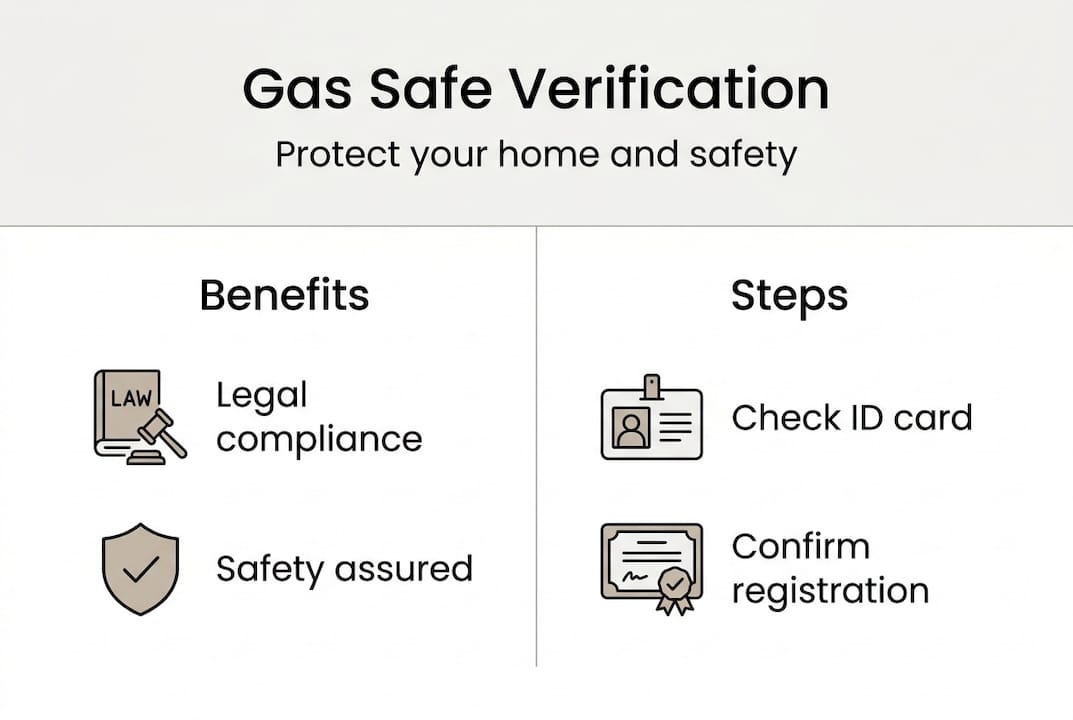 Gas Safe Verification

Protect your home and safety

Benefits

LAW

Legal compliance

Safety assured

Steps

Check ID card

Confirm registration