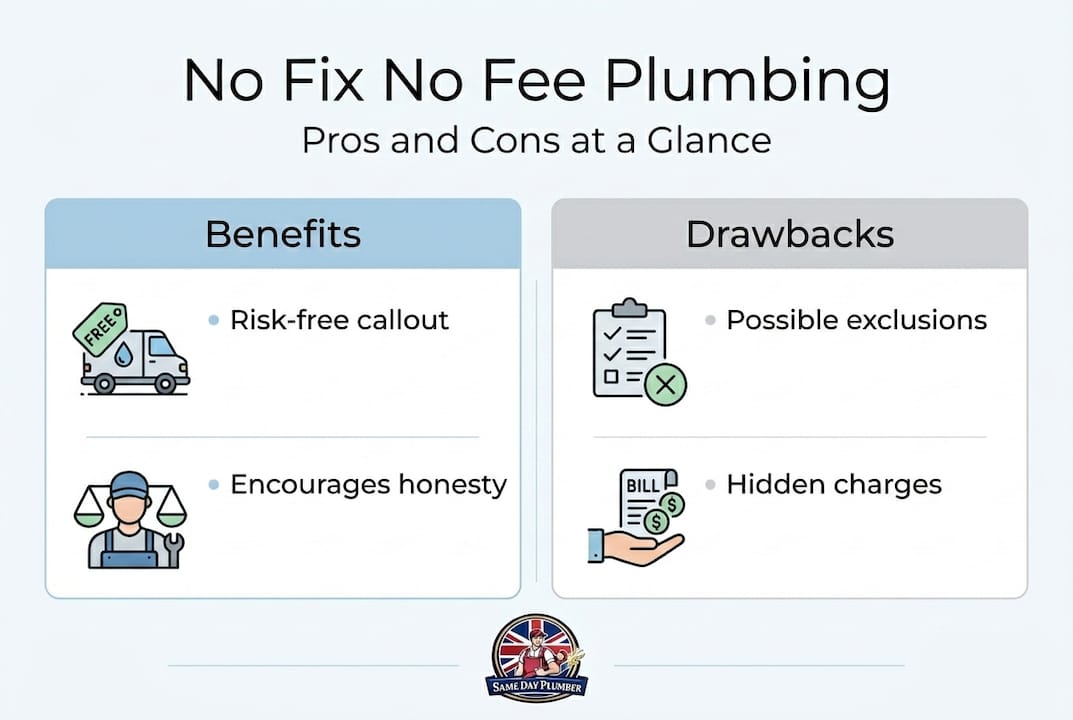 No Fix No Fee Plumbing

Pros and Cons at a Glance

Benefits

FREE

• Risk-free callout

• Encourages honesty

Drawbacks

• Possible exclusions

BILL

• Hidden charges

SAME DAY PLUMBER