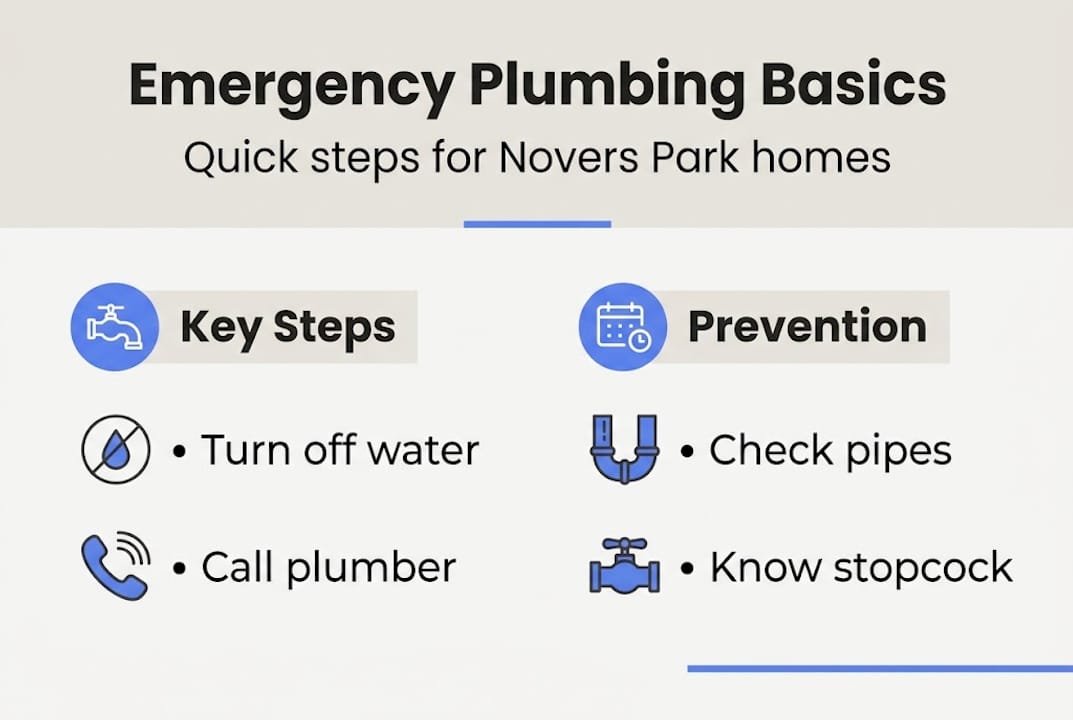 Emergency Plumbing Basics

Quick steps for Novers Park homes

Key Steps

• Turn off water

• Call plumber

Prevention

• Check pipes

• Know stopcock