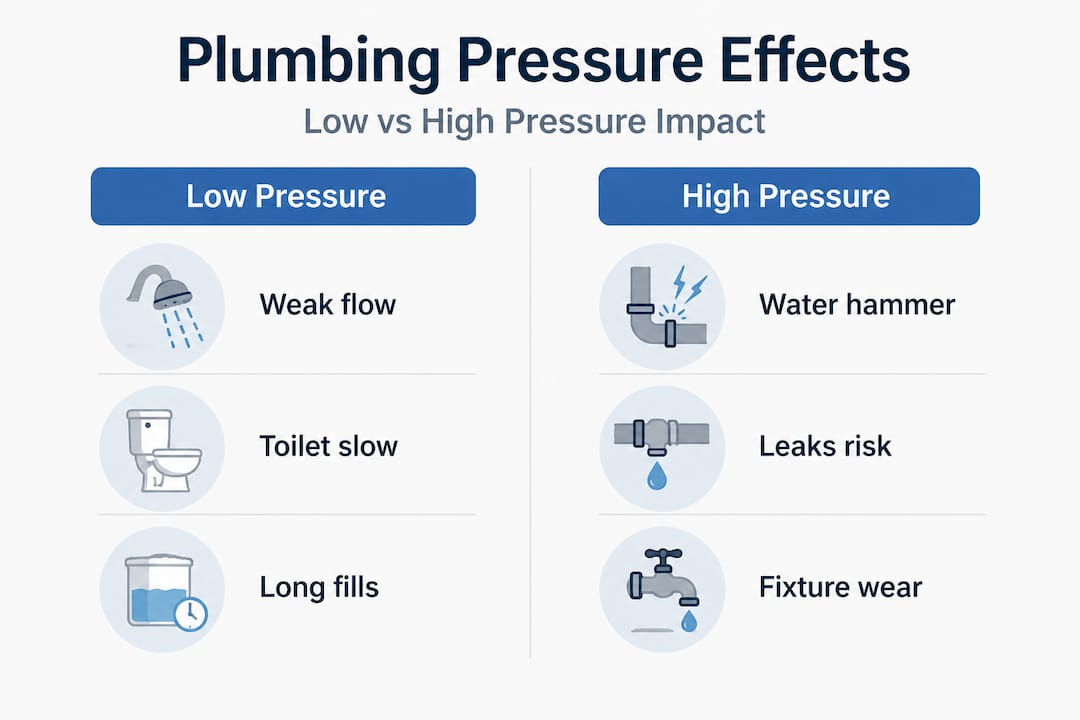 Plumbing Pressure Effects

Low vs High Pressure Impact

Low Pressure

Weak flow

Toilet slow

Long fills

High Pressure

Water hammer

Leaks risk

Fixture wear