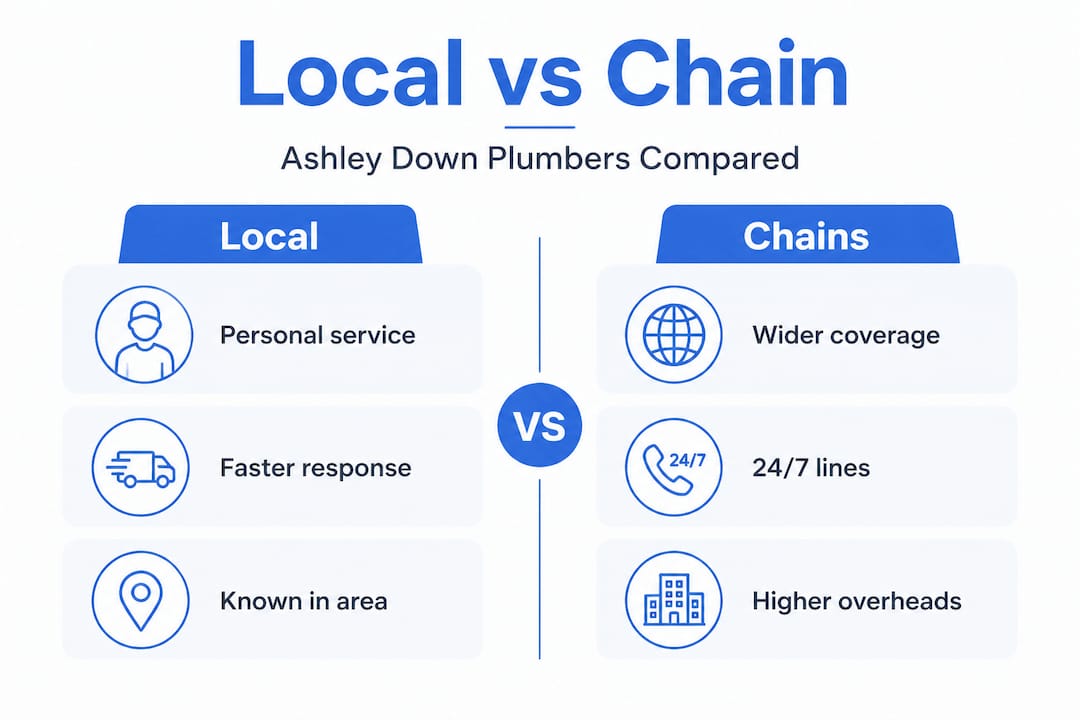 Local vs Chain

Ashley Down Plumbers Compared

Local

Personal service

Faster response

Known in area

VS

Chains

Wider coverage

24/7

24/7 lines

Higher overheads