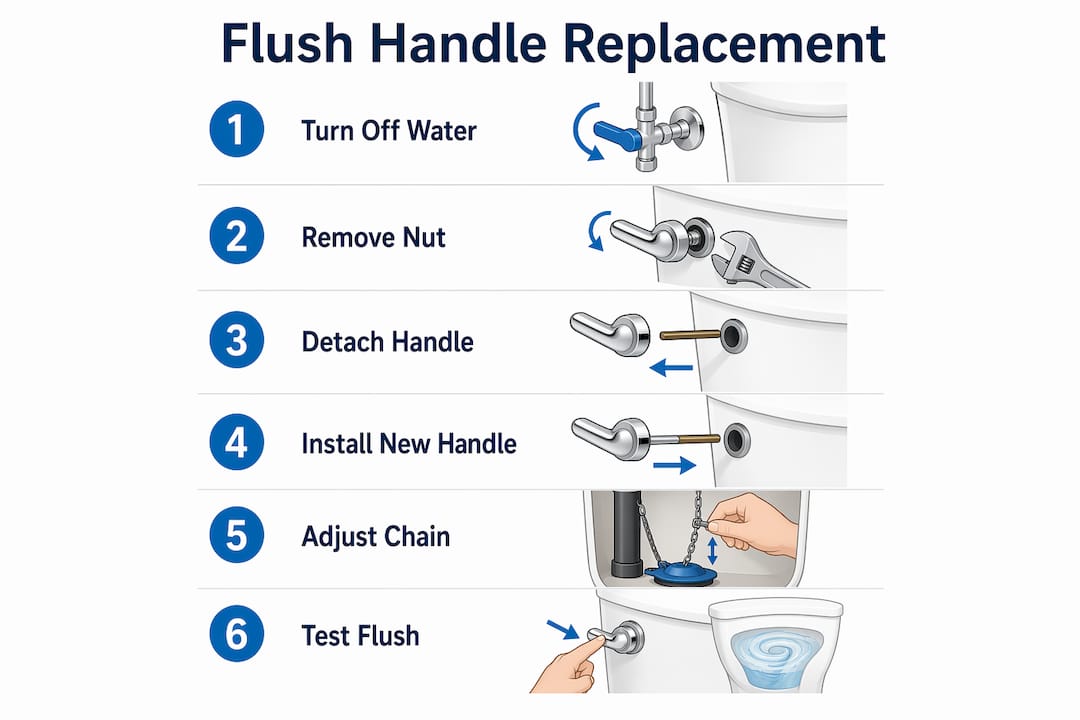 Flush Handle Replacement

1 Turn Off Water

2 Remove Nut

3 Detach Handle

4 Install New Handle

5 Adjust Chain

6 Test Flush