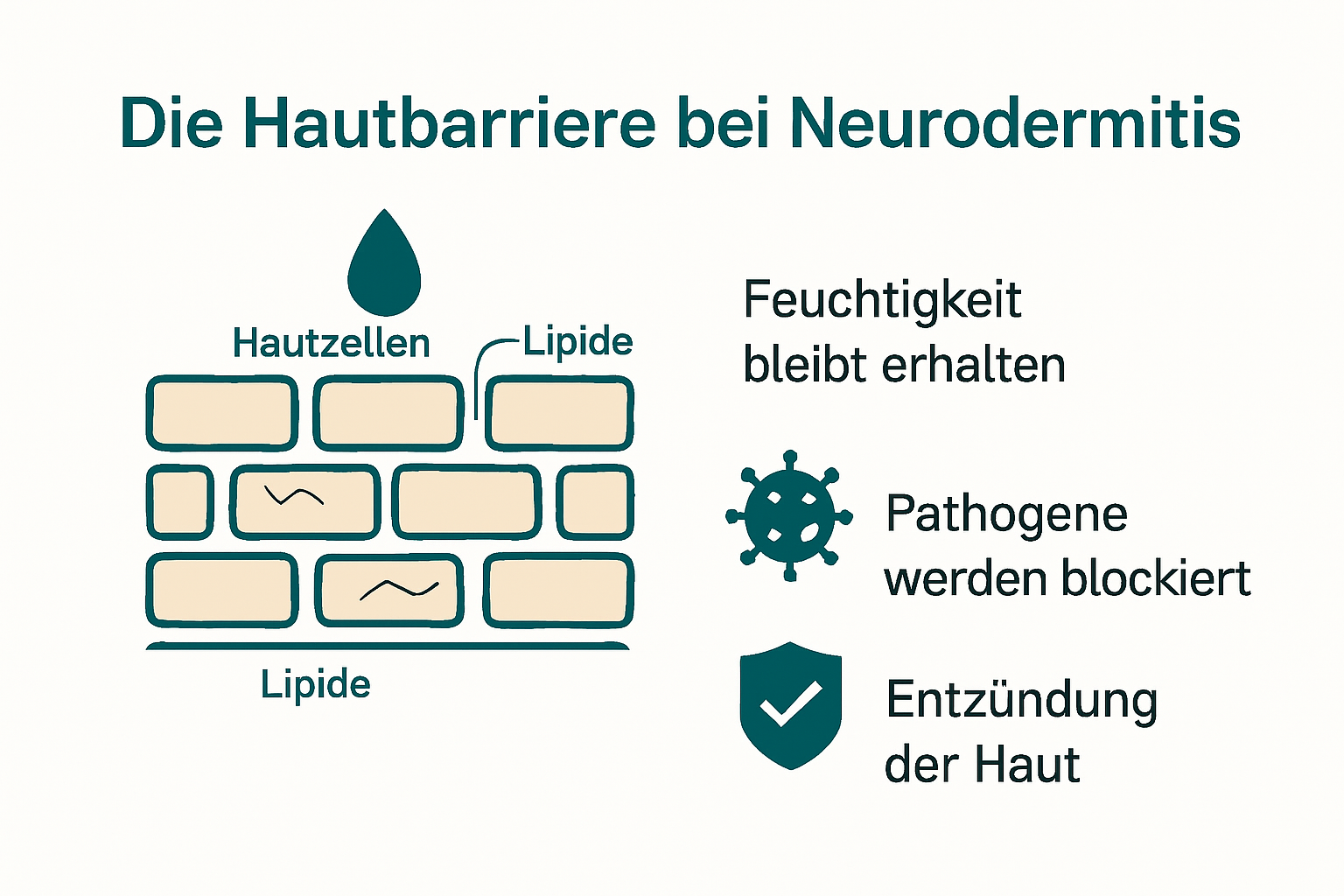 Die Hautbarriere bei Neurodermitis

Hautzellen

Lipide

Lipide

Feuchtigkeit bleibt erhalten

Pathogene werden blockiert

Entzündung der Haut