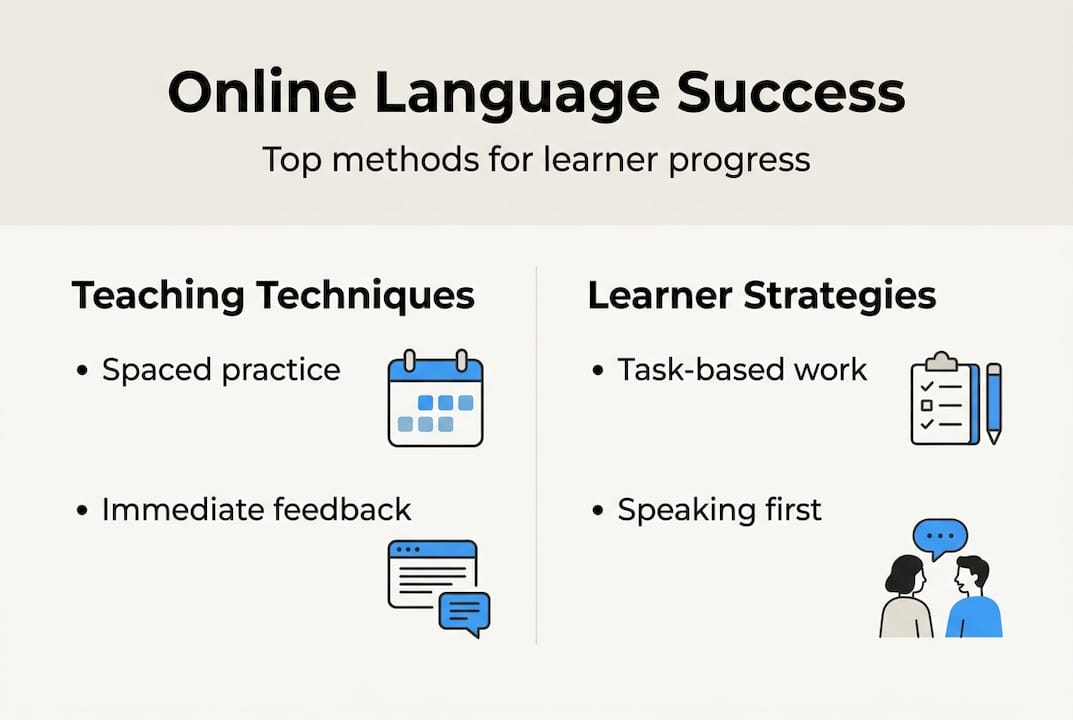 Online Language Success

Top methods for learner progress

Teaching Techniques

• Spaced practice

• Immediate feedback

Learner Strategies

• Task-based work

• Speaking first