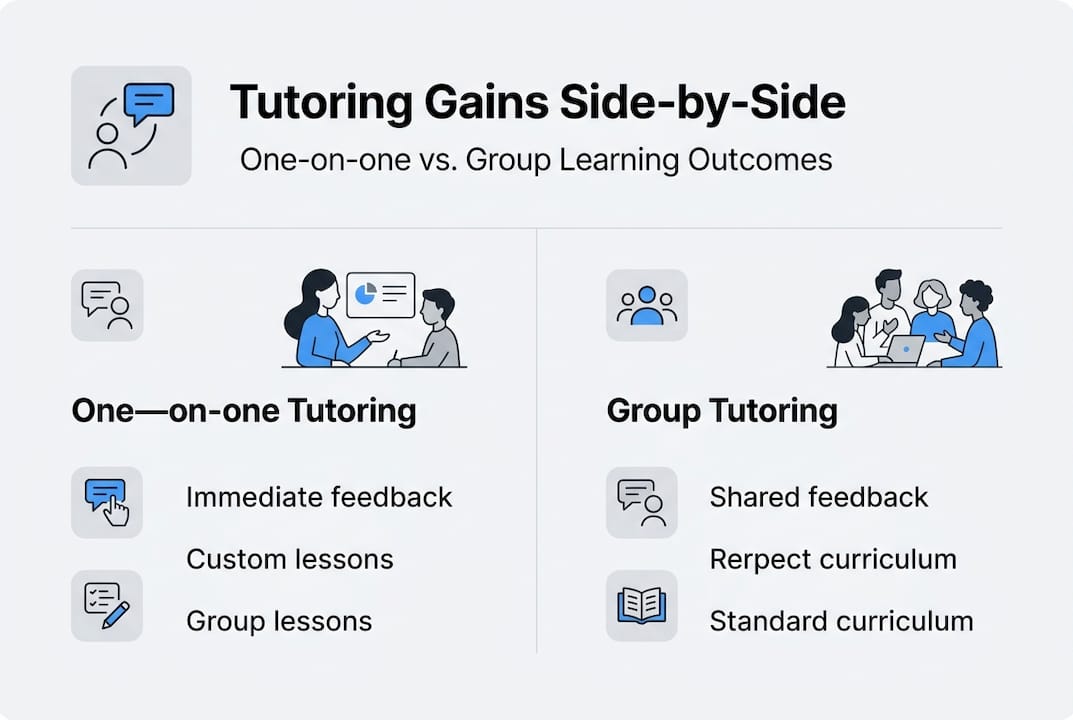 Tutoring Gains Side-by-Side

One-on-one vs. Group Learning Outcomes

One—on-one Tutoring

Immediate feedback

Custom lessons

Group lessons

Group Tutoring

Shared feedback

Rerpect curriculum

Standard curriculum