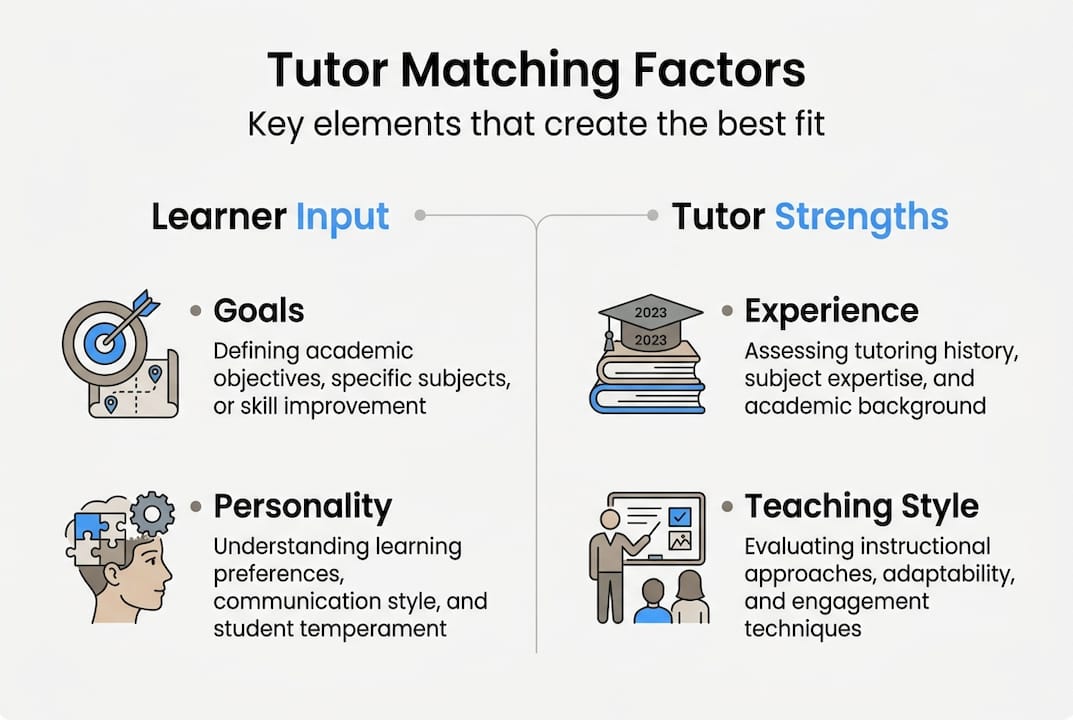 Tutor Matching Factors

Key elements that create the best fit

Learner Input

Goals

Defining academic objectives, specific subjects, or skill improvement

Personality

Understanding learning preferences, communication style, and student temperament

Tutor Strengths

2023

2023

Experience

Assessing tutoring history, subject expertise, and academic background

Teaching Style

Evaluating instructional approaches, adaptability, and engagement techniques