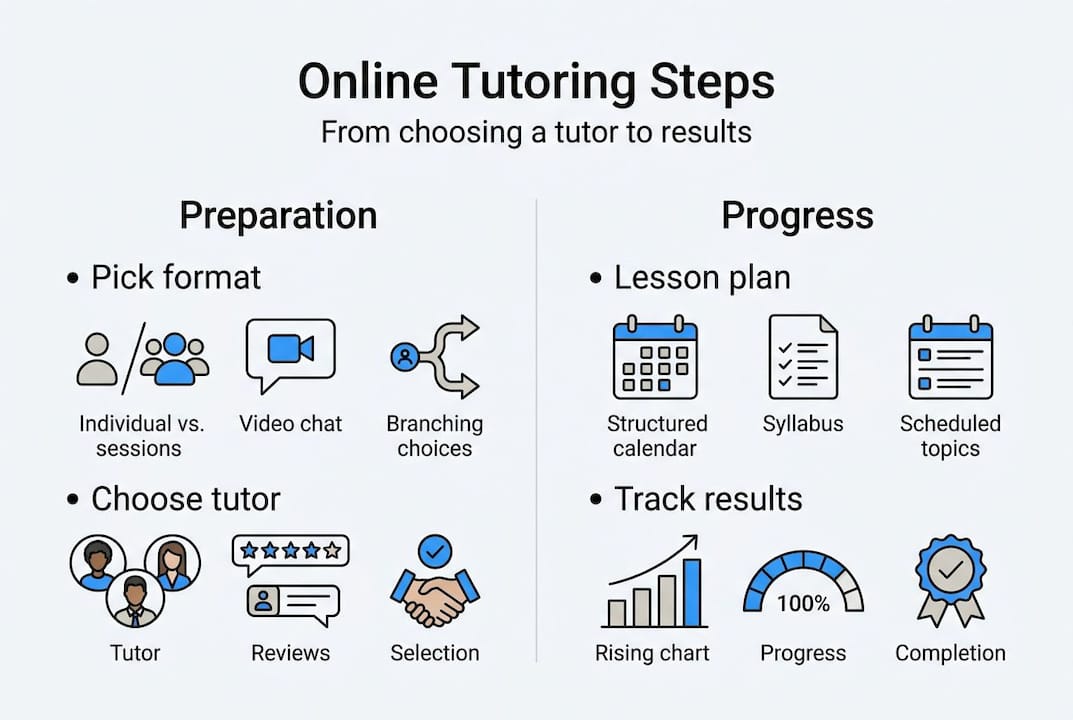 Online Tutoring Steps
From choosing a tutor to results

Preparation

• Pick format

Individual vs. sessions

Video chat

Branching choices

• Choose tutor

Tutor

Reviews

Selection

Progress

• Lesson plan

Structured calendar

Syllabus

Scheduled topics

• Track results

Rising chart

100%

Progress

Completion