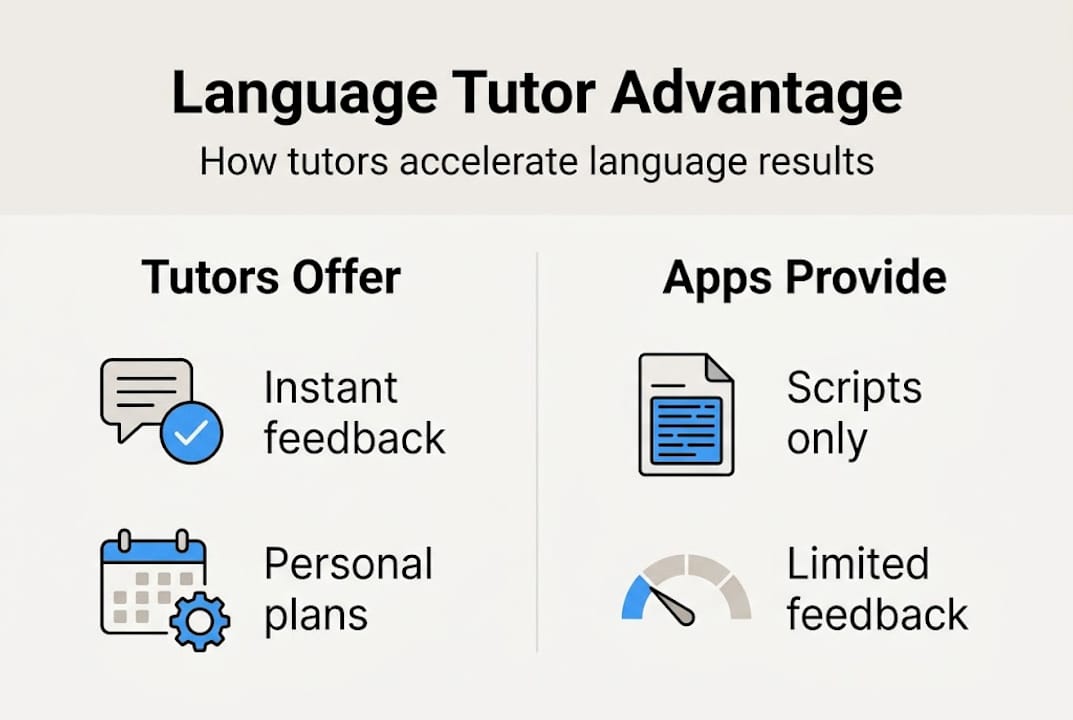 Language Tutor Advantage

How tutors accelerate language results

Tutors Offer

Instant feedback

Personal plans

Apps Provide

Scripts only

Limited feedback