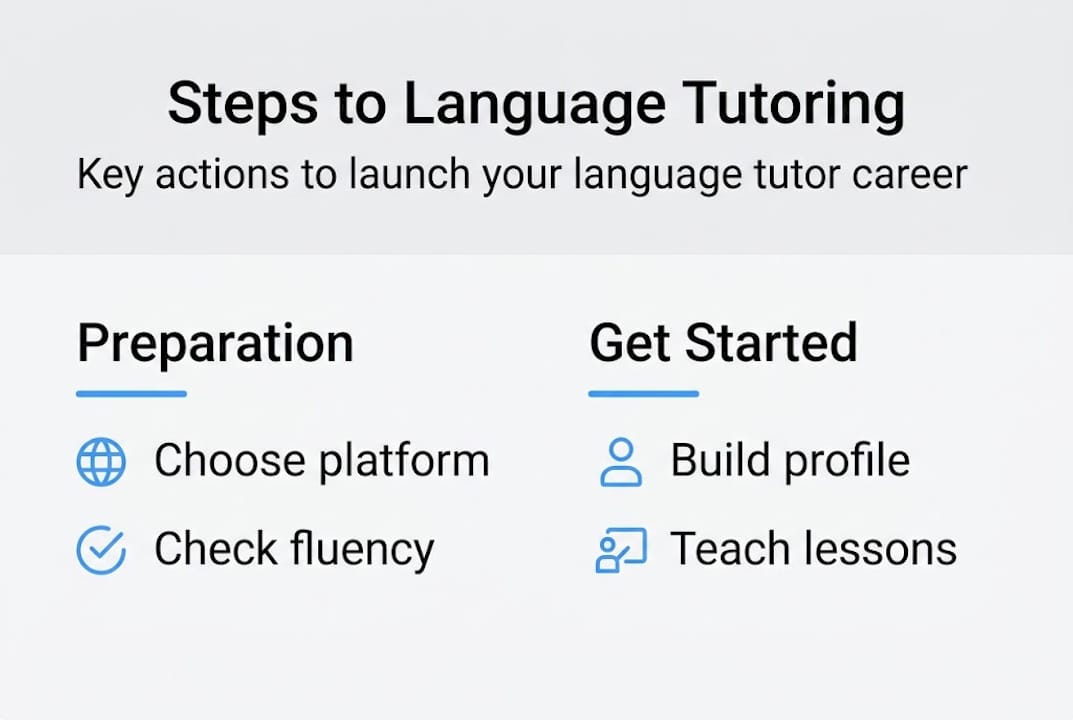 Steps to Language Tutoring
Key actions to launch your language tutor career

Preparation

Choose platform

Check fluency

Get Started

Build profile

Teach lessons