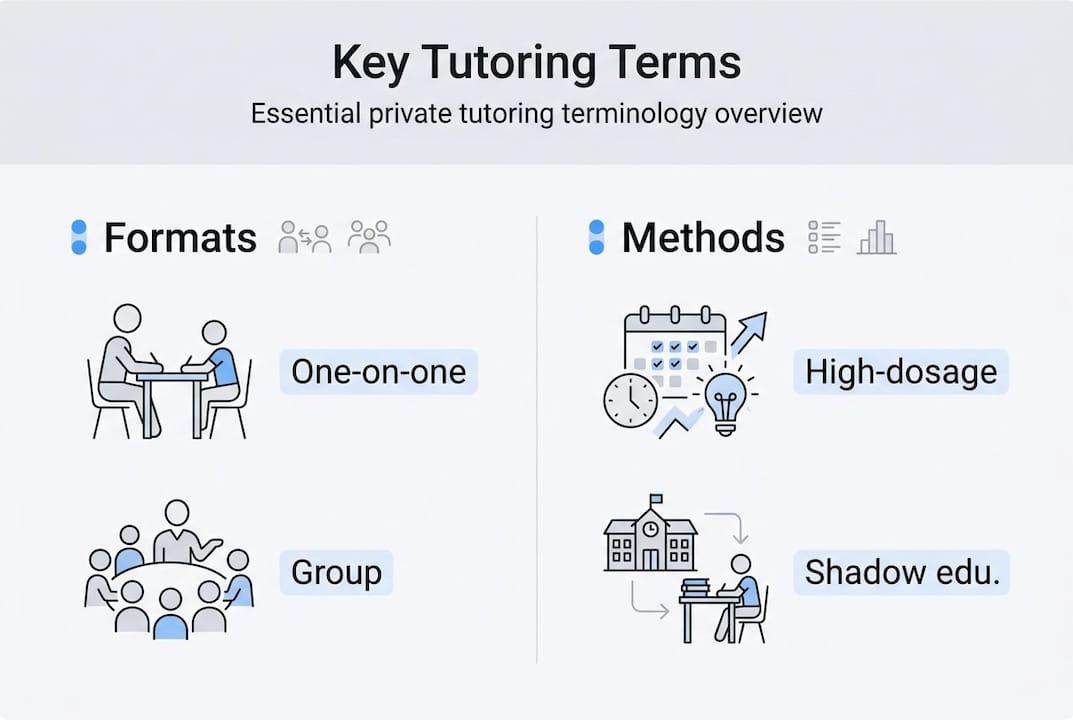 Key Tutoring Terms
Essential private tutoring terminology overview

Formats

One-on-one

Group

Methods

High-dosage

Shadow edu.