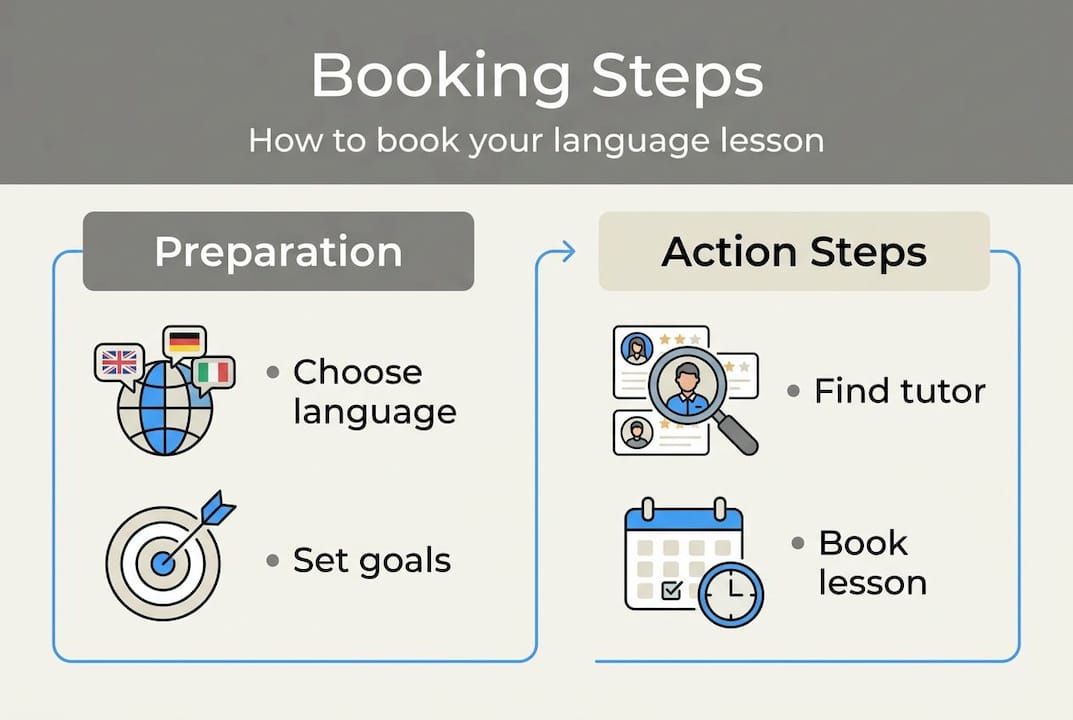 Booking Steps

How to book your language lesson

Preparation

• Choose language

• Set goals

Action Steps

• Find tutor

• Book lesson