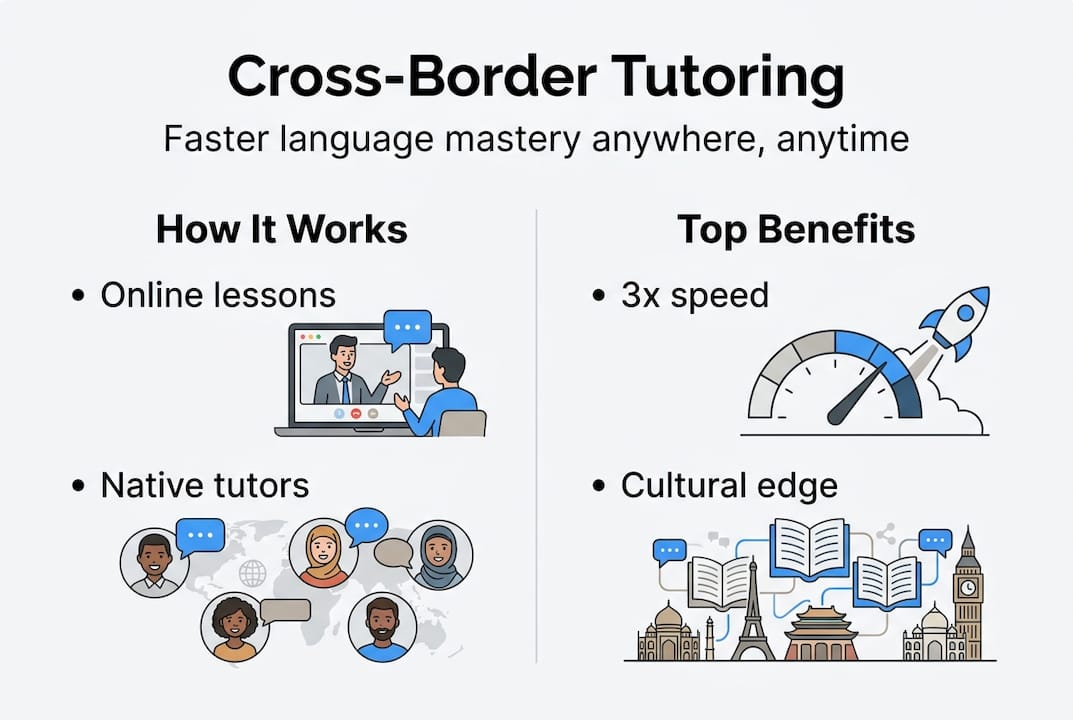 Cross-Border Tutoring

Faster language mastery anywhere, anytime

How It Works

• Online lessons

• Native tutors

Top Benefits

• 3x speed

• Cultural edge