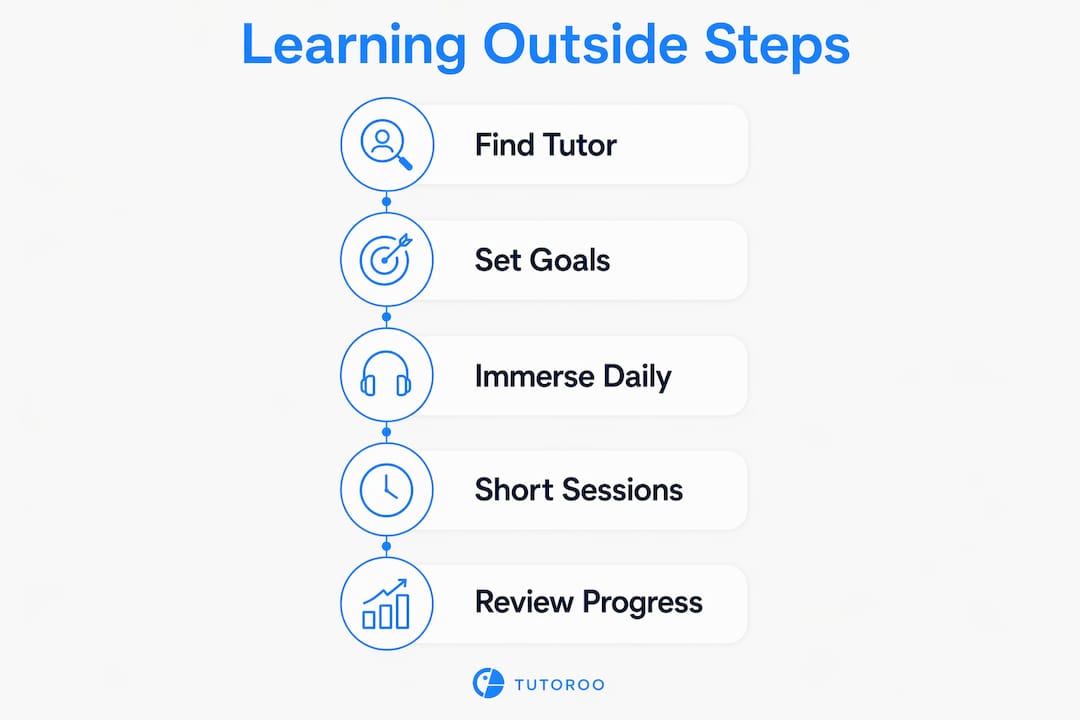 Learning Outside Steps

Find Tutor

Set Goals

Immerse Daily

Short Sessions

Review Progress

TUTOROO