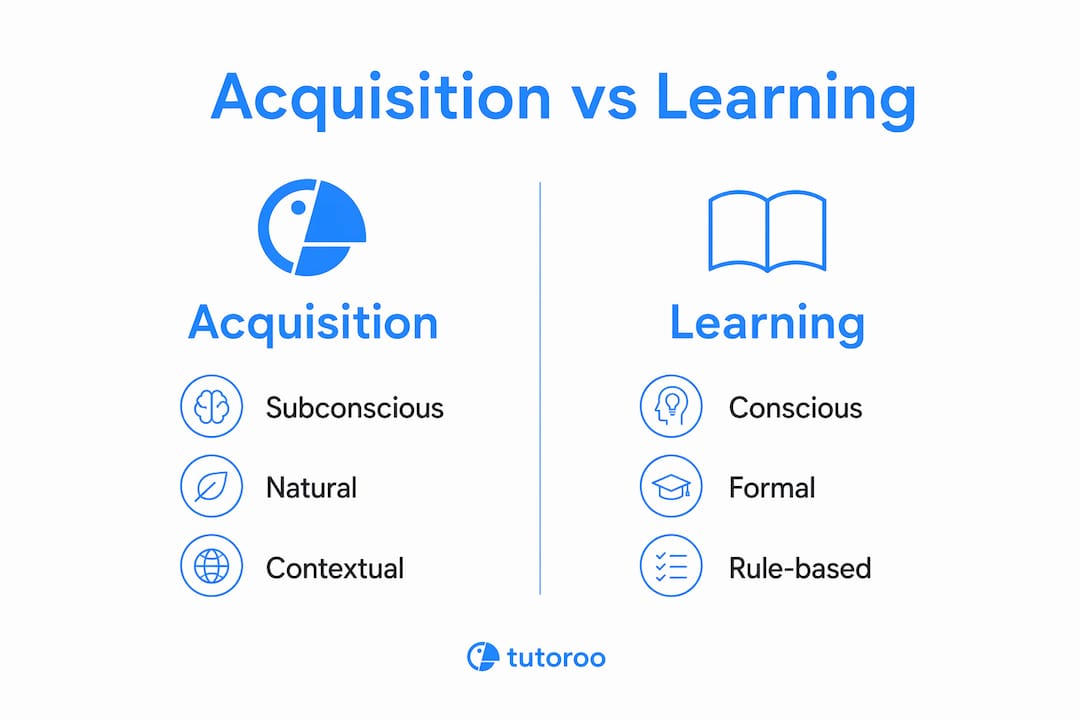 Acquisition vs Learning

Acquisition

Subconscious

Natural

Contextual

Learning

Conscious

Formal

Rule-based

tutoroo