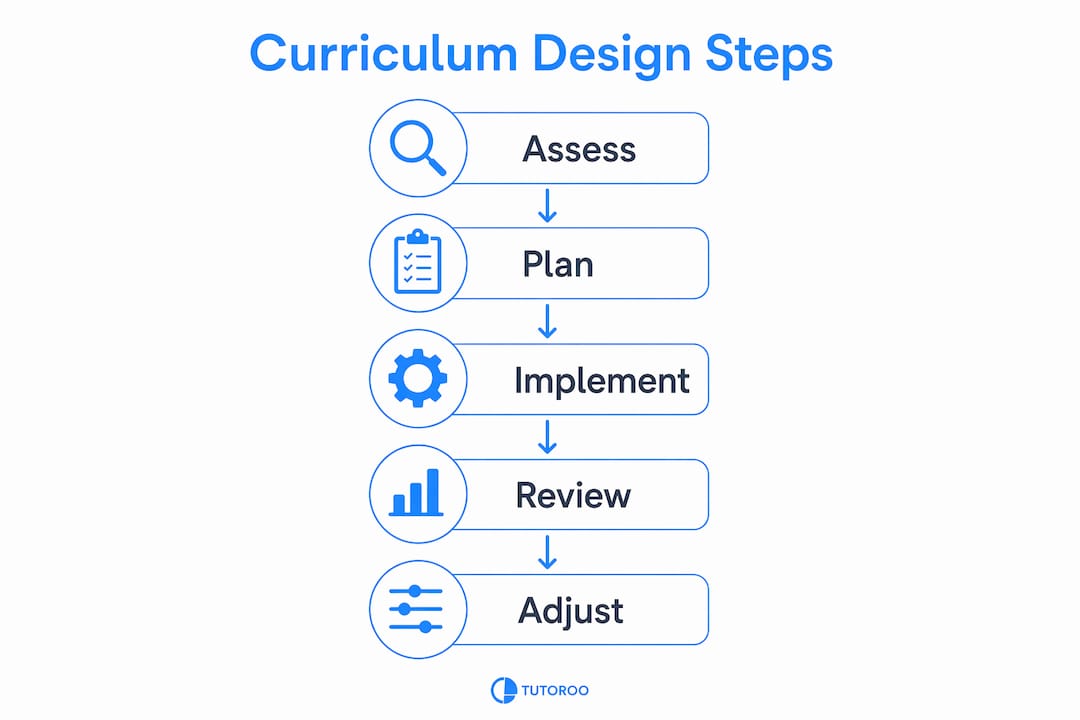 Curriculum Design Steps

Assess

Plan

Implement

Review

Adjust

TUTOROO