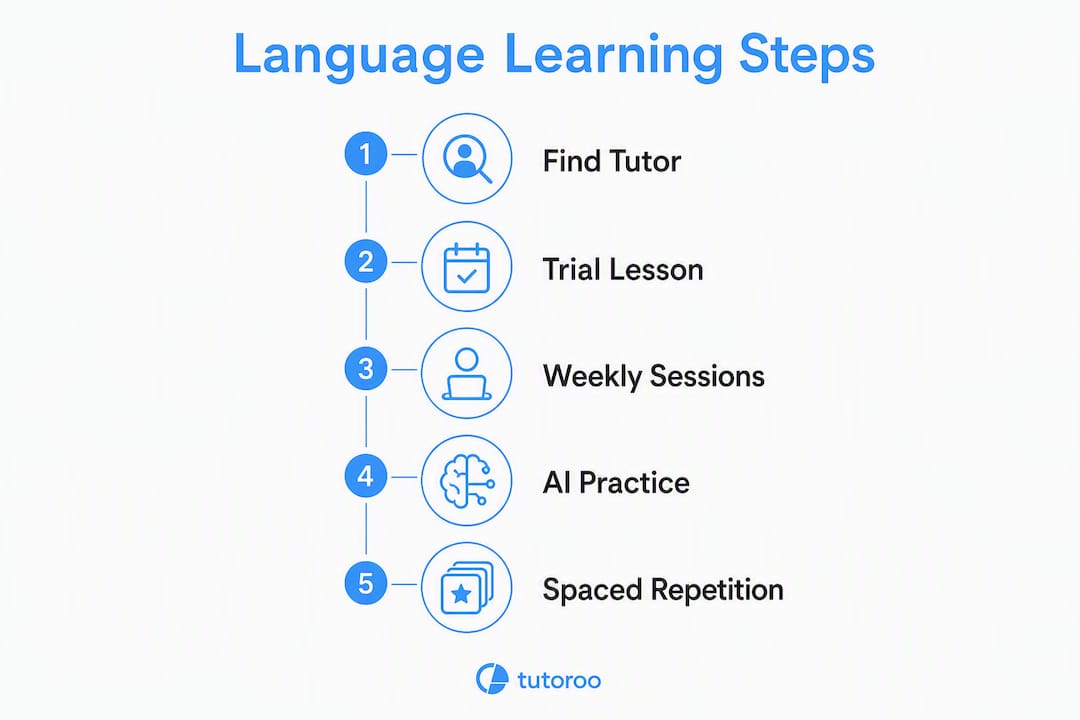 Language Learning Steps

1 Find Tutor

2 Trial Lesson

3 Weekly Sessions

4 AI Practice

5 Spaced Repetition

tutoroo