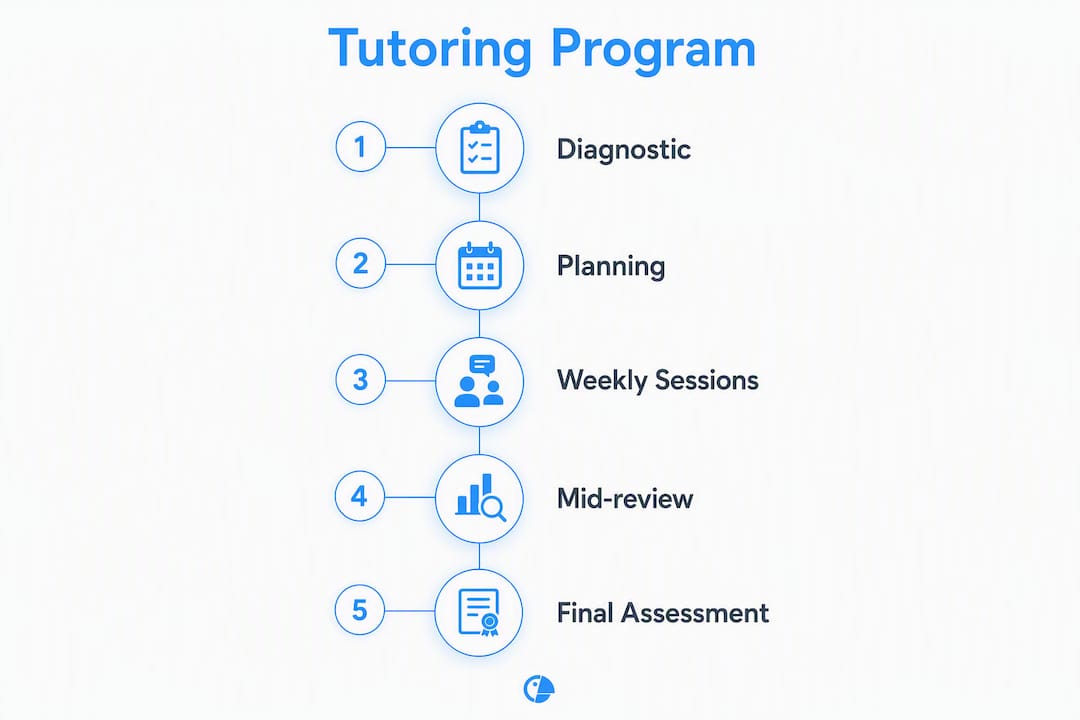 Tutoring Program

1 Diagnostic

2 Planning

3 Weekly Sessions

4 Mid-review

5 Final Assessment