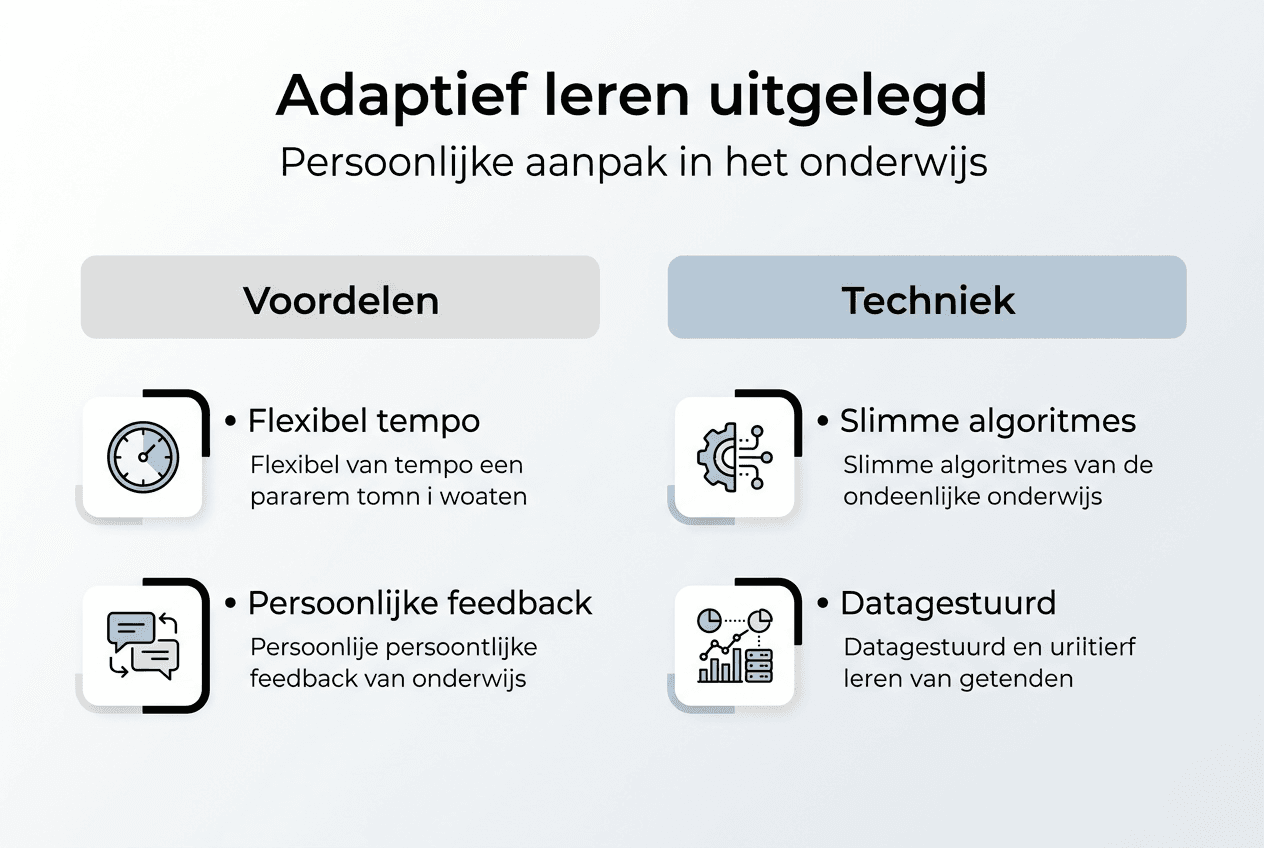 Adaptief leren uitgelegd
Persoonlijke aanpak in het onderwijs

Voordelen

• Flexibel tempo
Flexibel van tempo een pararem tomn i woaten

• Persoonlijke feedback
Persoonlije persoontlijke feedback van onderwijs

Techniek

• Slimme algoritmes
Slimme algoritmes van de ondeenlijke onderwijs

• Datagestuurd
Datagestuurd en uriitierf leren van getenden