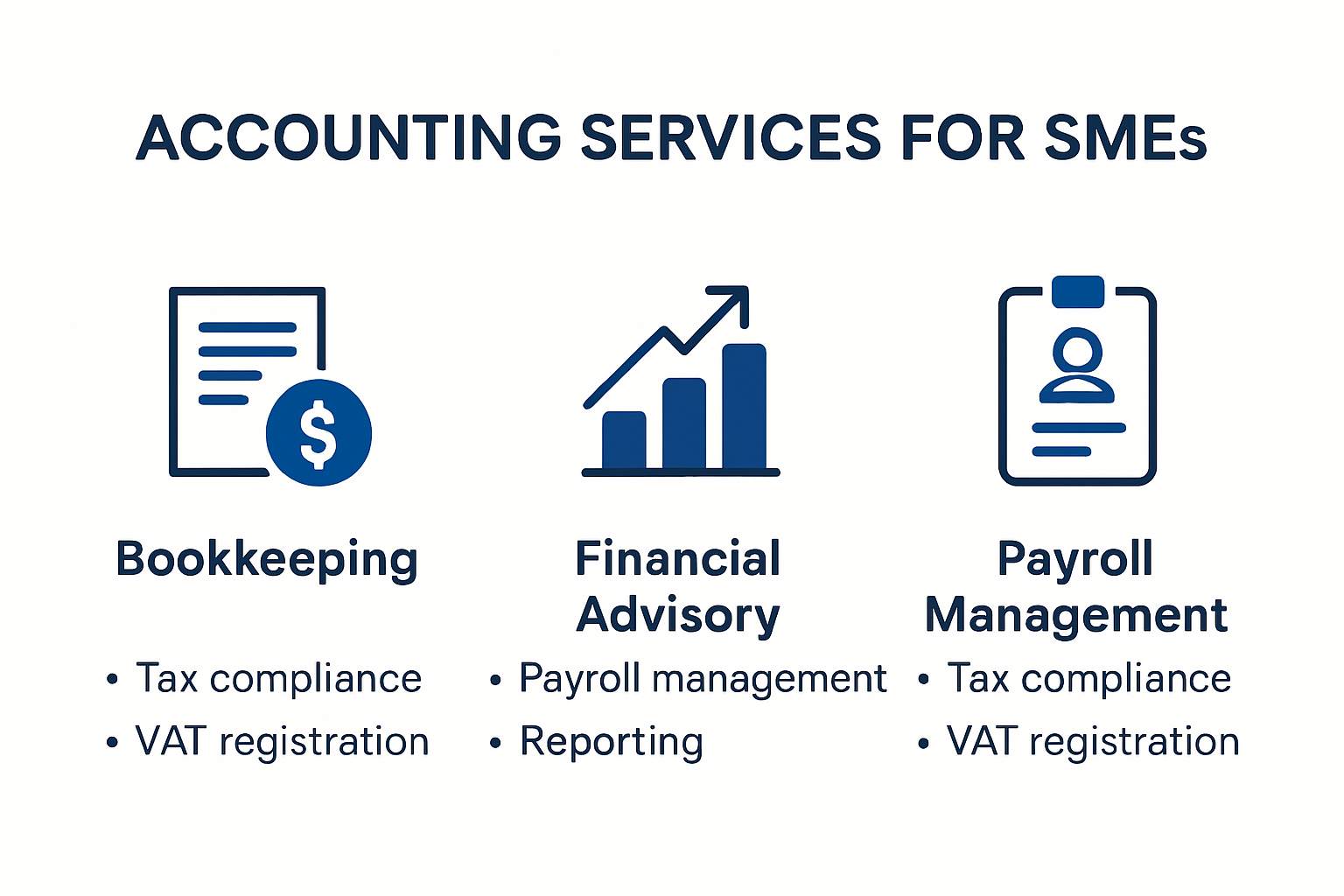 ACCOUNTING SERVICES FOR SMEs

Bookkeeping

• Tax compliance
• VAT registration

Financial Advisory

• Payroll management
• Reporting

Payroll Management

• Tax compliance
• VAT registration