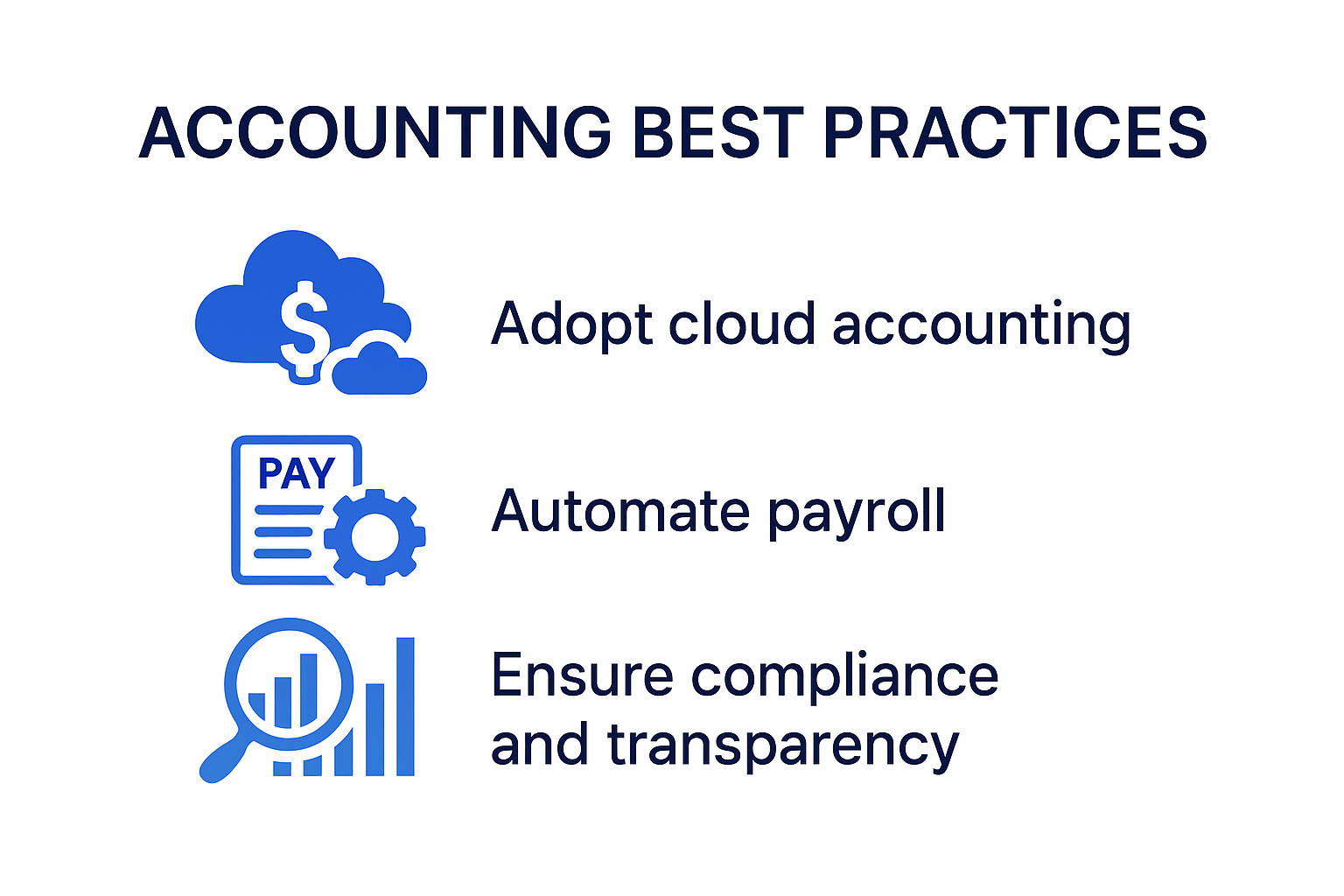 ACCOUNTING BEST PRACTICES

$

Adopt cloud accounting

PAY

Automate payroll

Ensure compliance and transparency