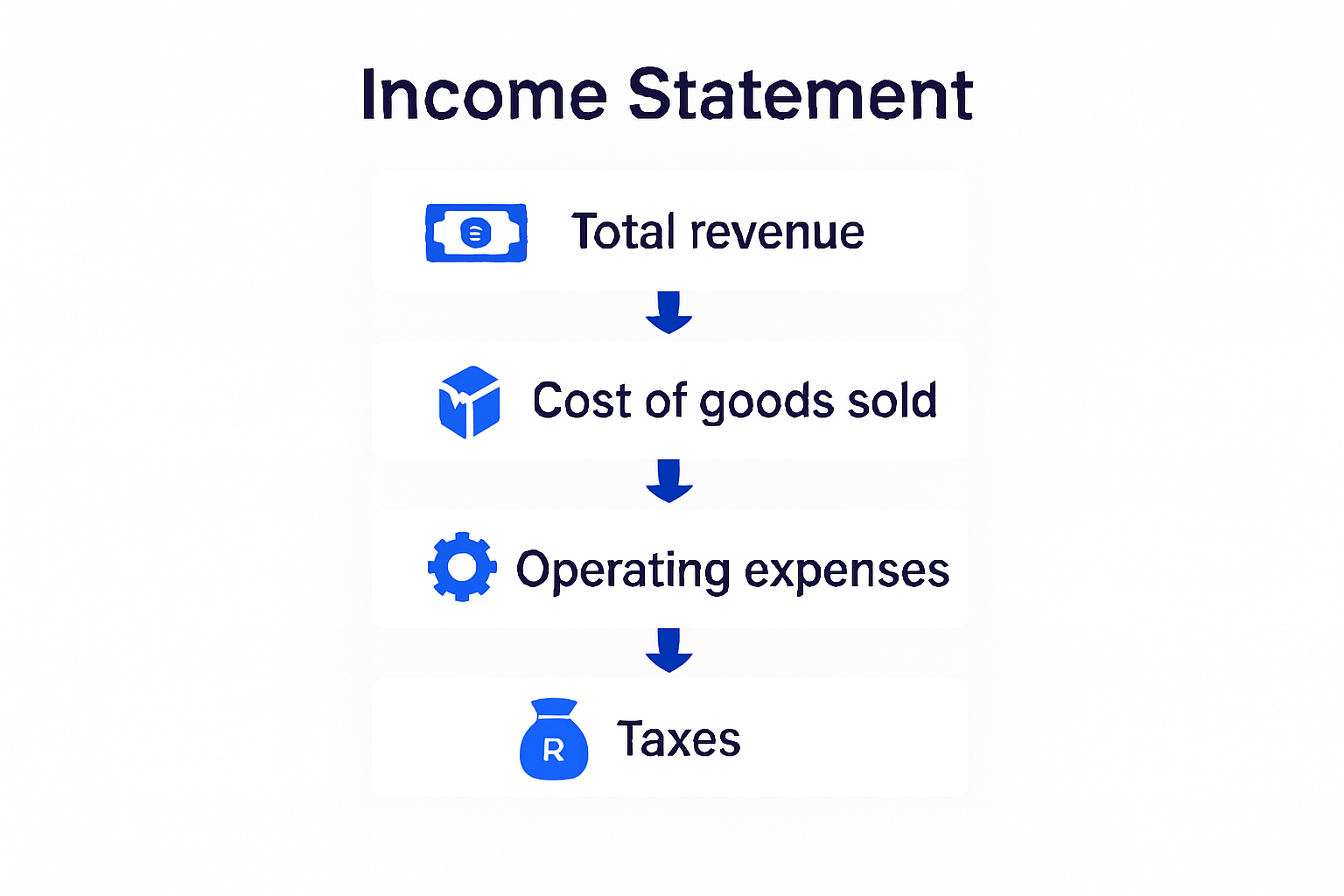 Income Statement

Total revenue

Cost of goods sold

Operating expenses

R

Taxes