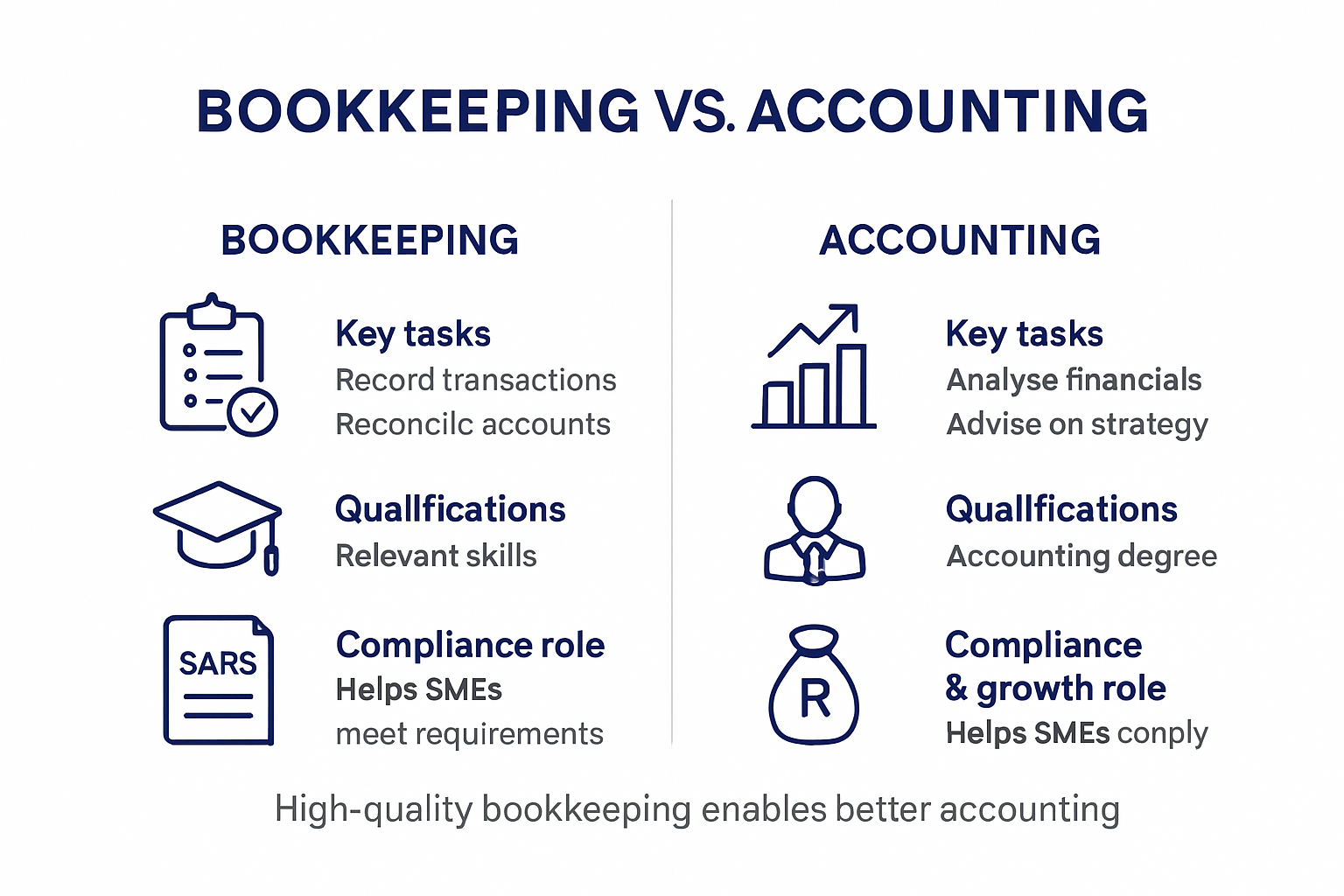 BOOKKEEPING VS. ACCOUNTING

BOOKKEEPING

Key tasks
Record transactions
Reconcilc accounts

Quallfications
Relevant skills

SARS

Compliance role
Helps SMEs
meet requirements

ACCOUNTING

Key tasks
Analyse financials
Advise on strategy

Quallfications
Accounting degree

R

Compliance
& growth role
Helps SMEs conply

High-quality bookkeeping enables better accounting