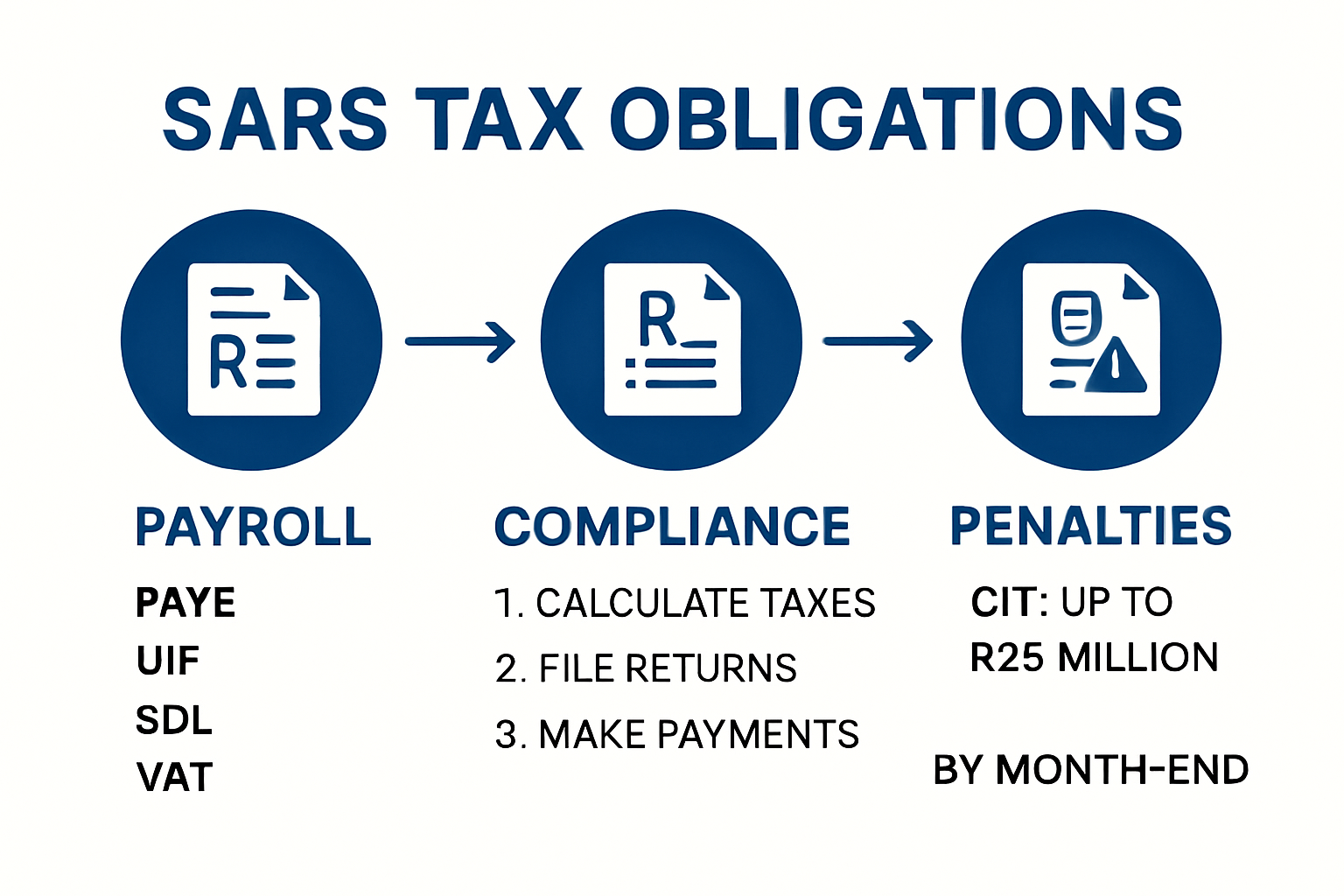 SARS TAX OBLIGATIONS

R

R

PAYROLL

PAYE
UIF
SDL
VAT

COMPLIANCE

1. CALCULATE TAXES
2. FILE RETURNS
3. MAKE PAYMENTS

PENALTIES

CIT: UP TO R25 MILLION

BY MONTH-END