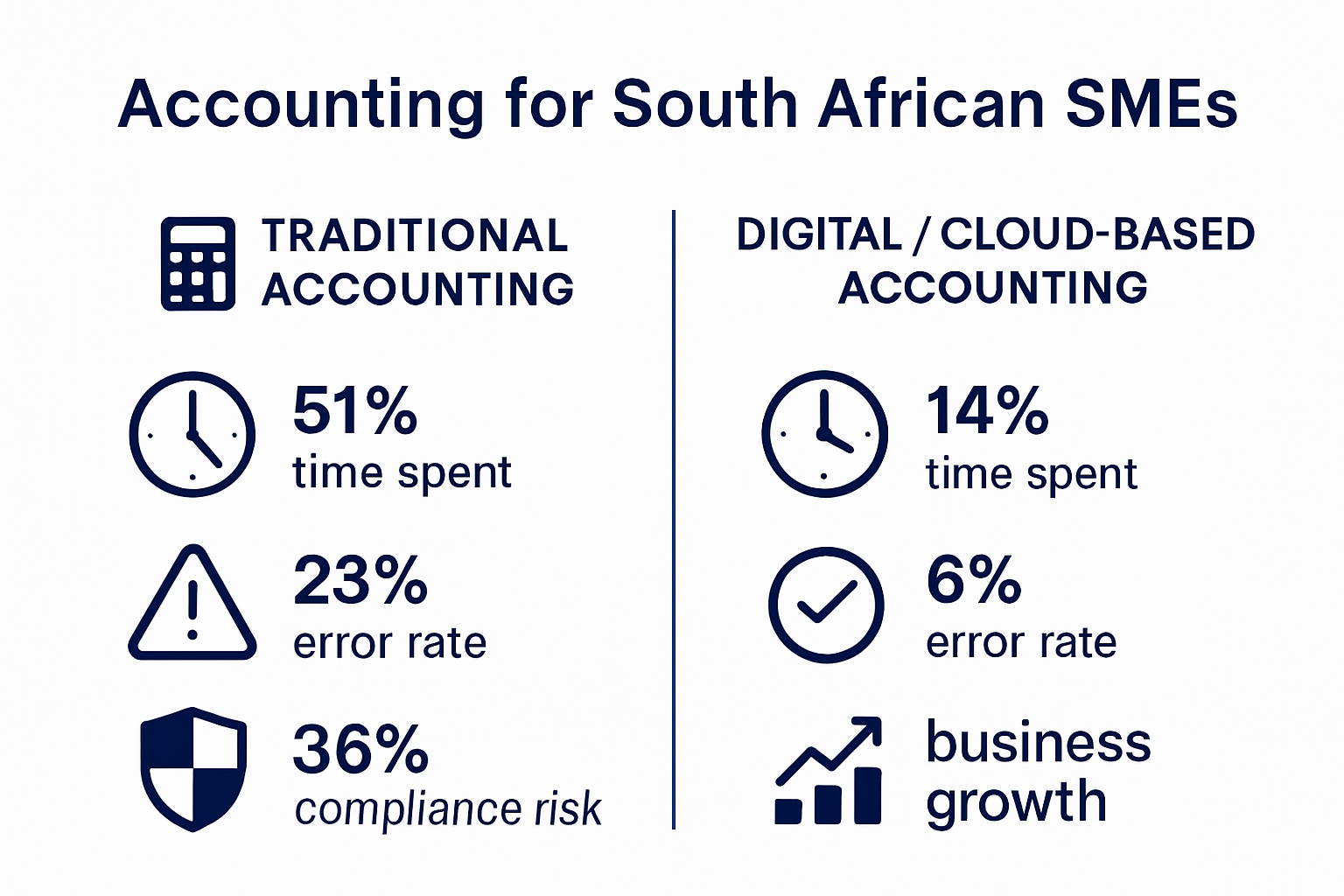 Accounting for South African SMEs

TRADITIONAL ACCOUNTING

51%
time spent

23%
error rate

36%
compliance risk

DIGITAL / CLOUD-BASED ACCOUNTING

14%
time spent

6%
error rate

business growth