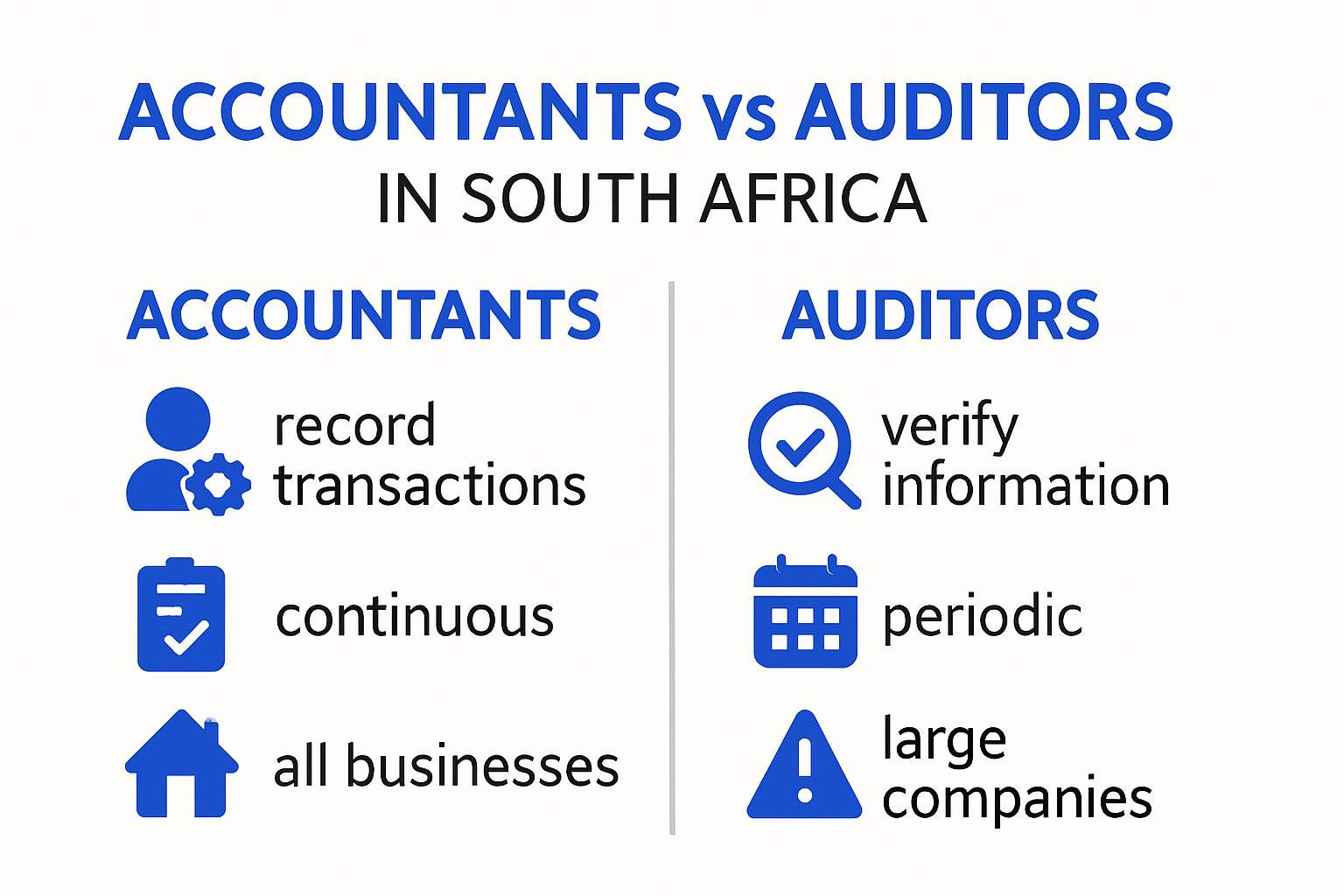 ACCOUNTANTS vs AUDITORS
IN SOUTH AFRICA

ACCOUNTANTS

record transactions

continuous

all businesses

AUDITORS

verify information

periodic

large companies