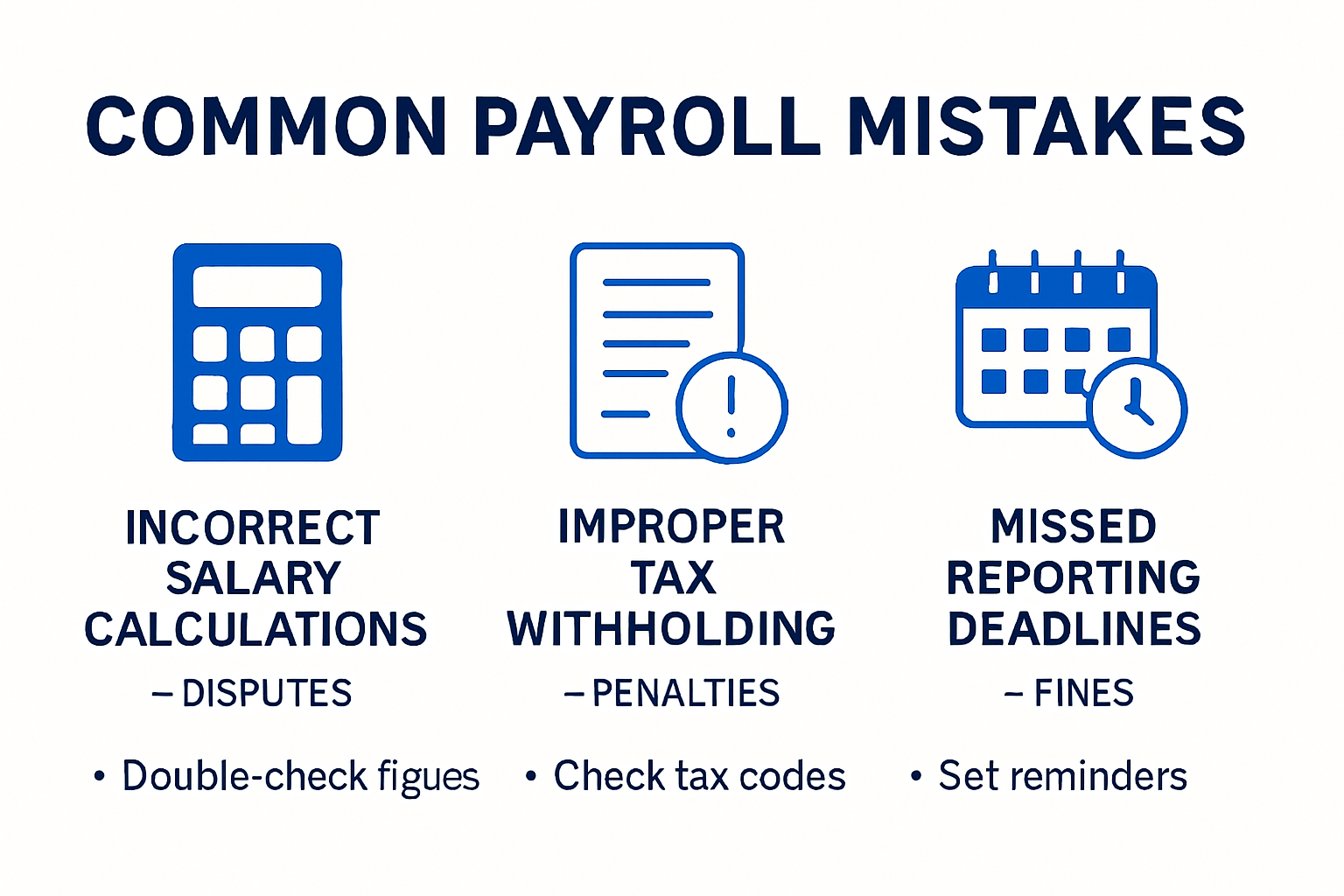 COMMON PAYROLL MISTAKES

INCORRECT SALARY CALCULATIONS

– DISPUTES

• Double-check figues

IMPROPER TAX WITHHOLDING

– PENALTIES

• Check tax codes

MISSED REPORTING DEADLINES

– FINES

• Set reminders