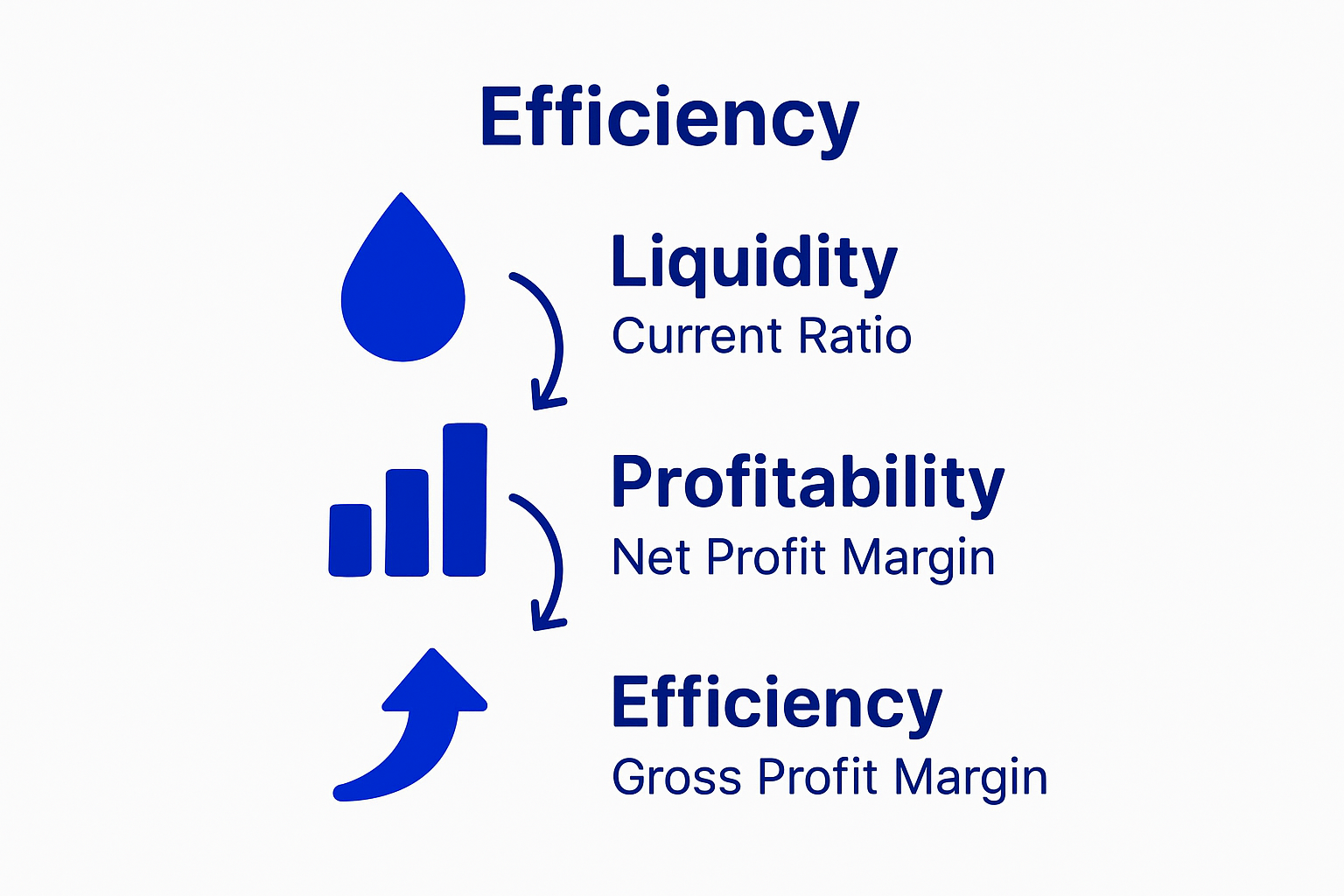 Efficiency

Liquidity
Current Ratio

Profitability
Net Profit Margin

Efficiency
Gross Profit Margin