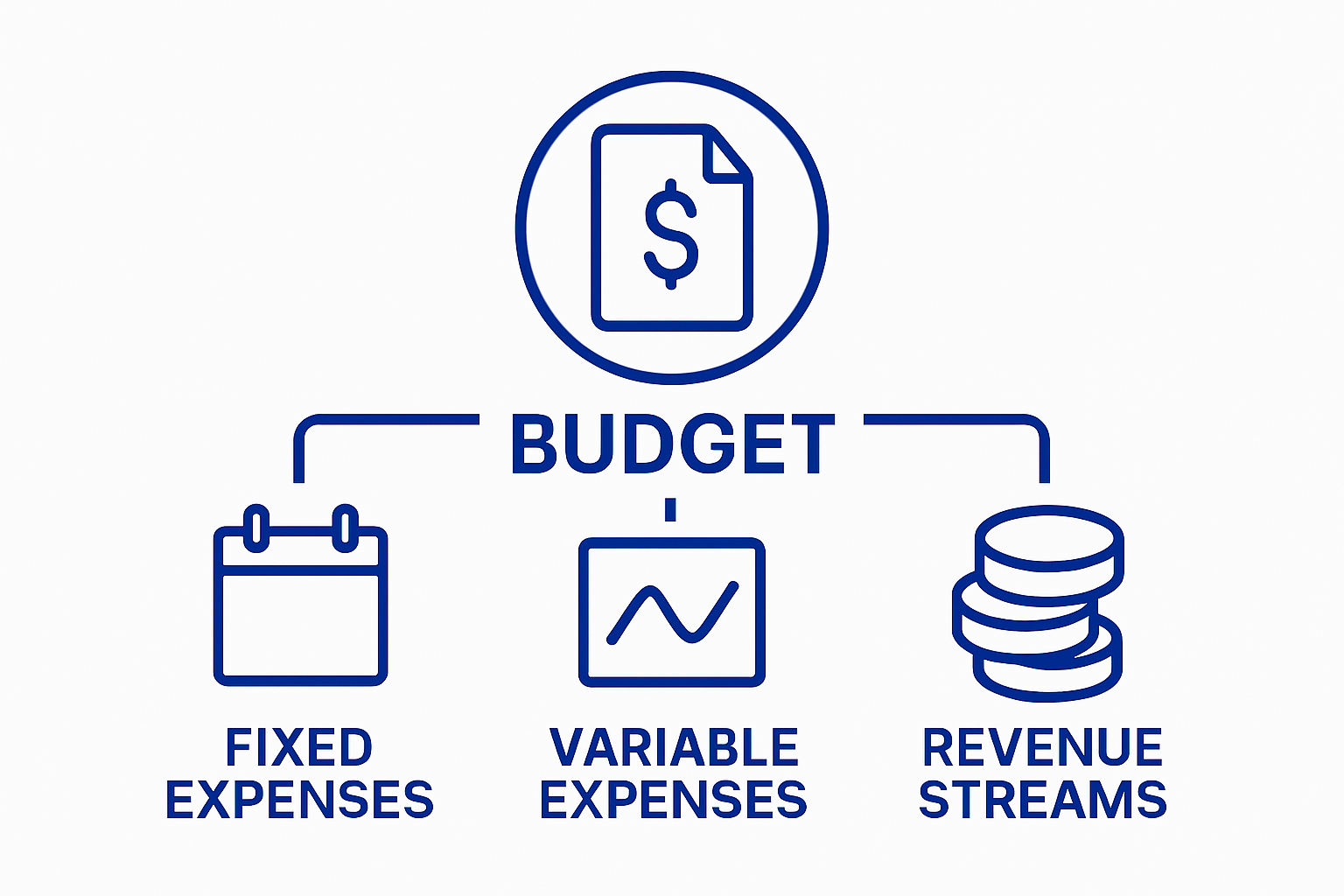 $

BUDGET

FIXED EXPENSES

VARIABLE EXPENSES

REVENUE STREAMS