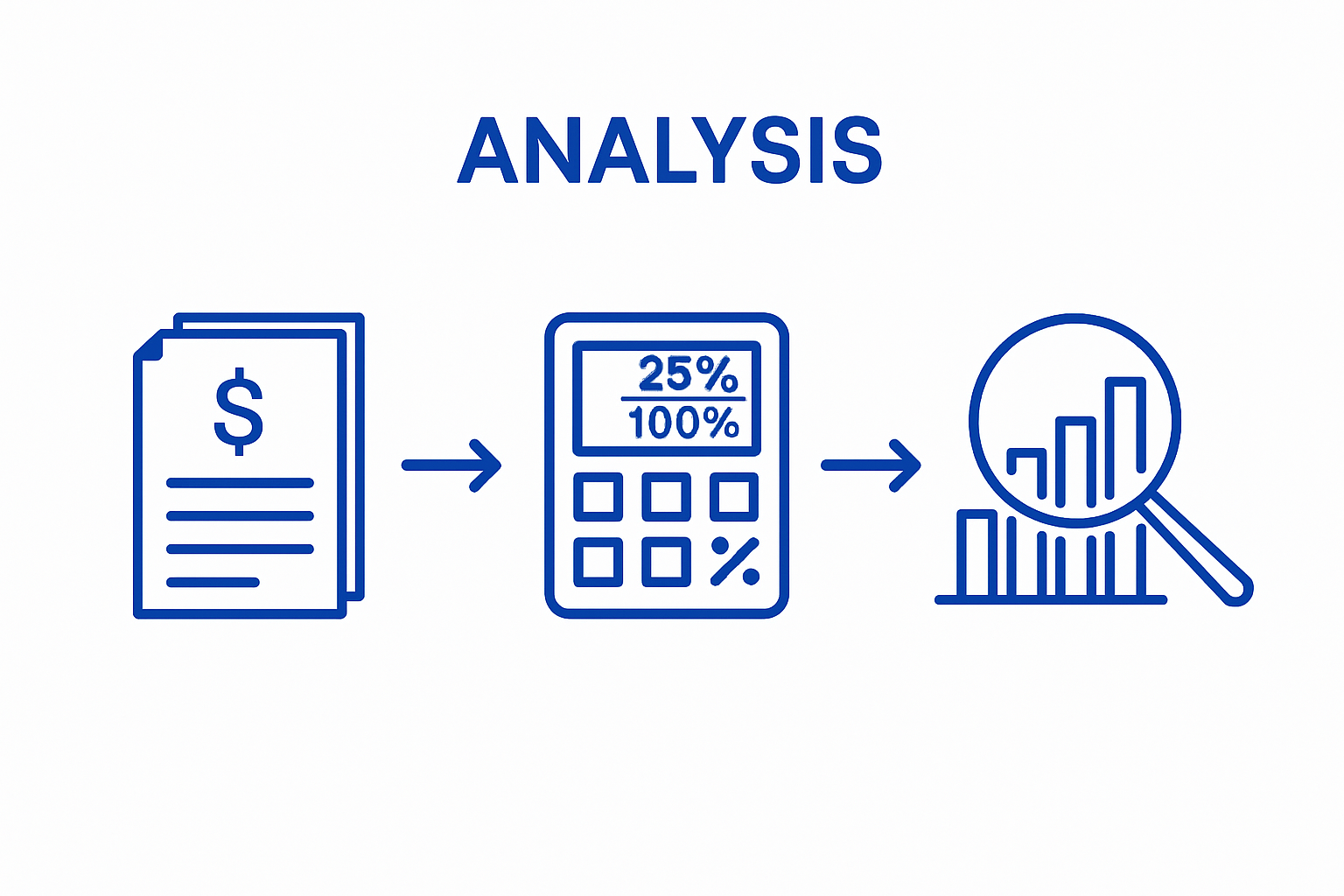 ANALYSIS

$

25%
100%

%