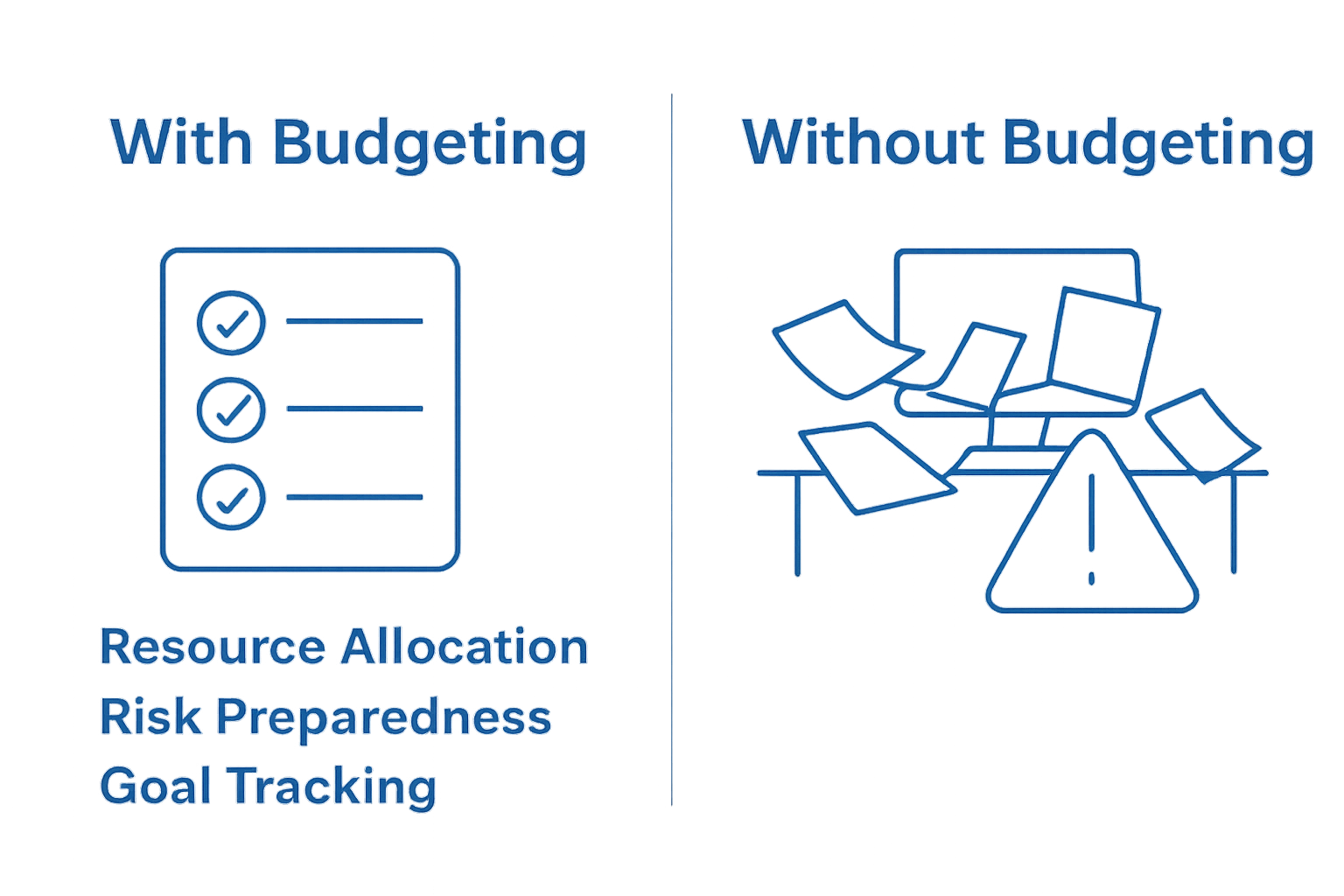 With Budgeting

Resource Allocation
Risk Preparedness
Goal Tracking

Without Budgeting